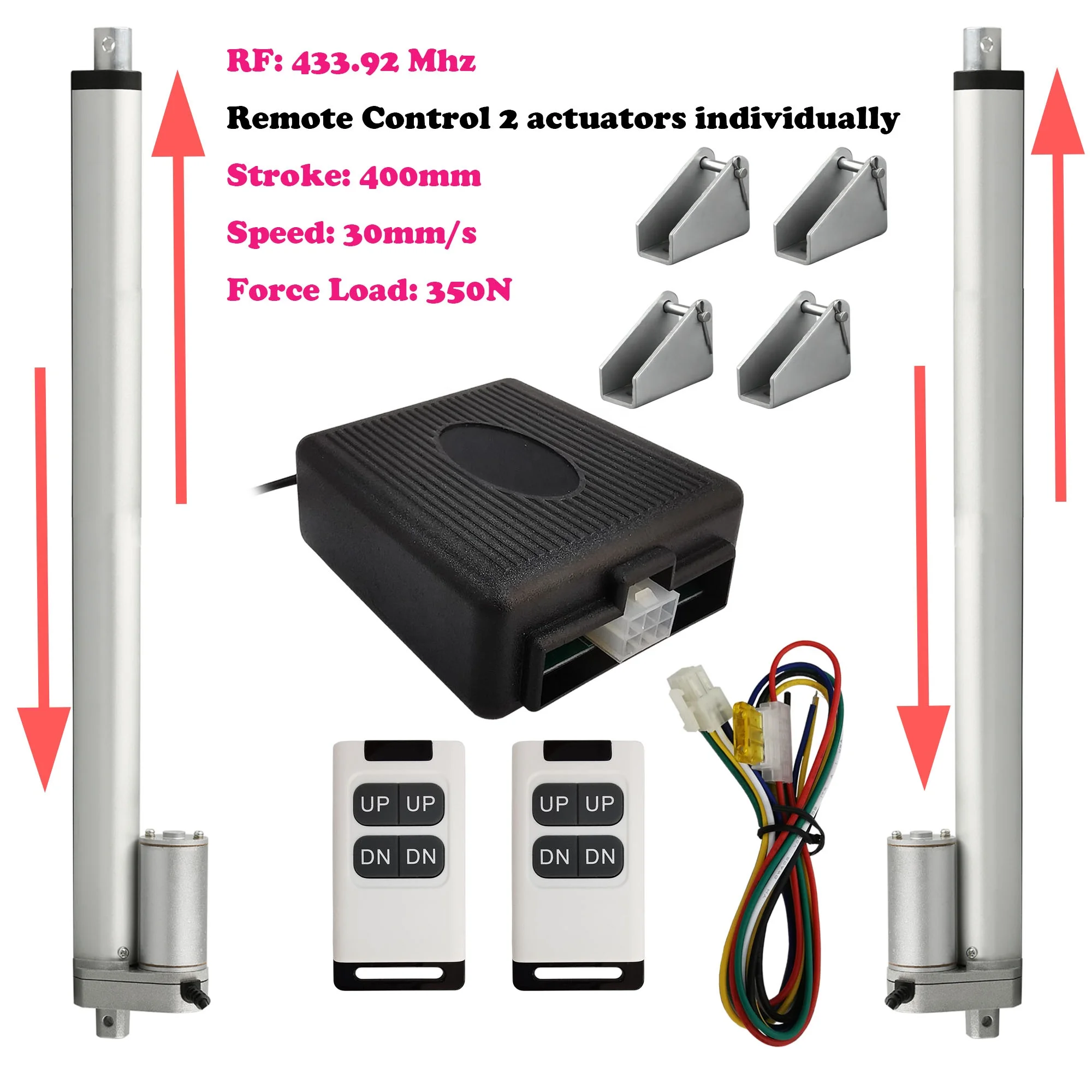 RF: 433.92 Mhz

Remote Control 2 actuators individually

Stroke: 400mm

Speed: 30mm/s

Force Load: 350N

UP UP
DN DN

UP UP
DN DN