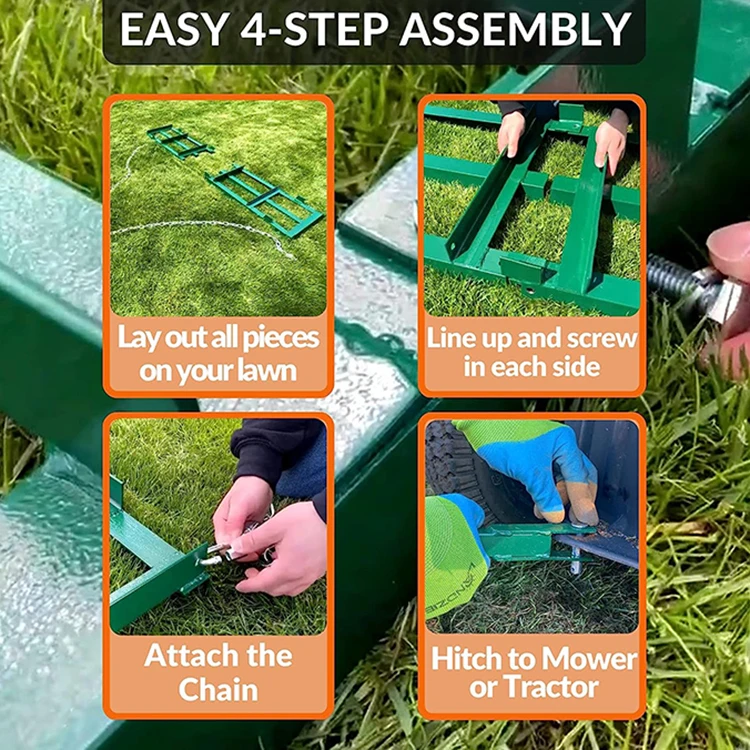 EASY 4-STEP ASSEMBLY

Lay out all pieces on your lawn

Line up and screw in each side

Attach the Chain

Hitch to Mower or Tractor