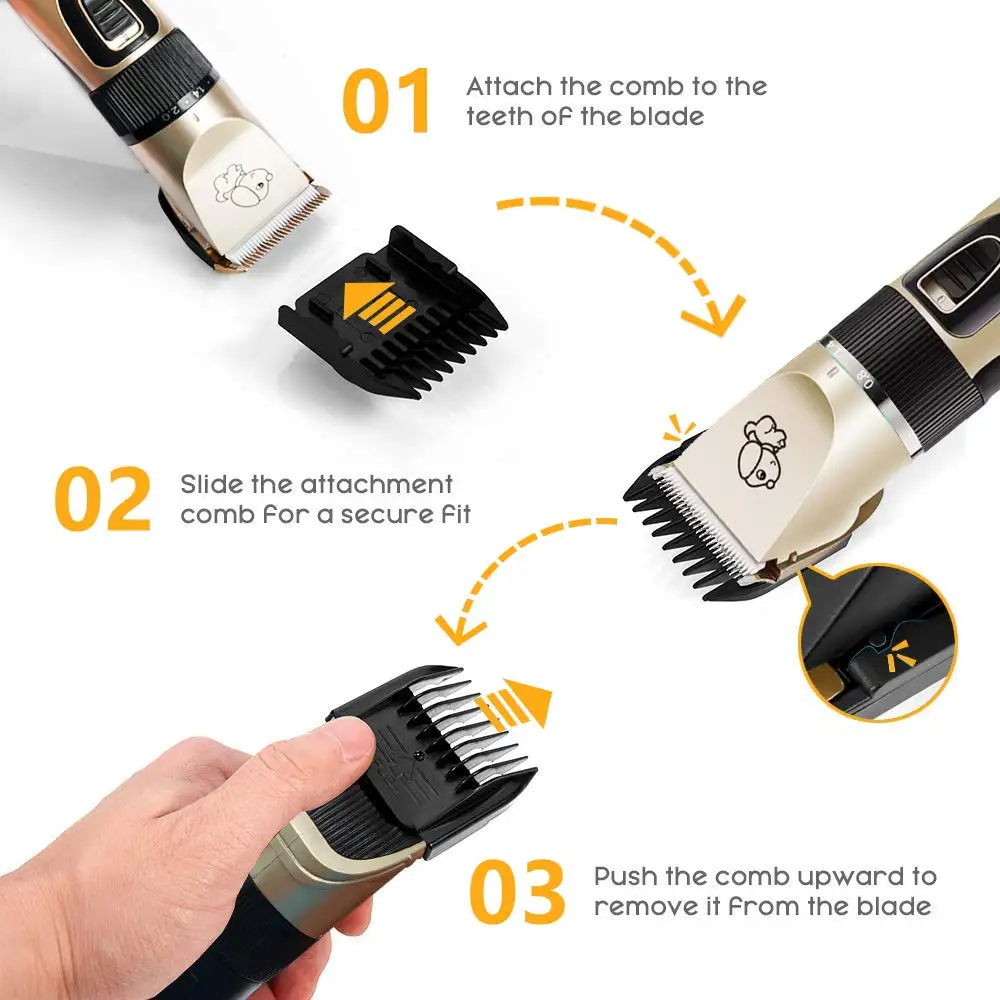 01 Attach the comb to the teeth of the blade

02 Slide the attachment comb for a secure fit

03 Push the comb upward to remove it from the blade