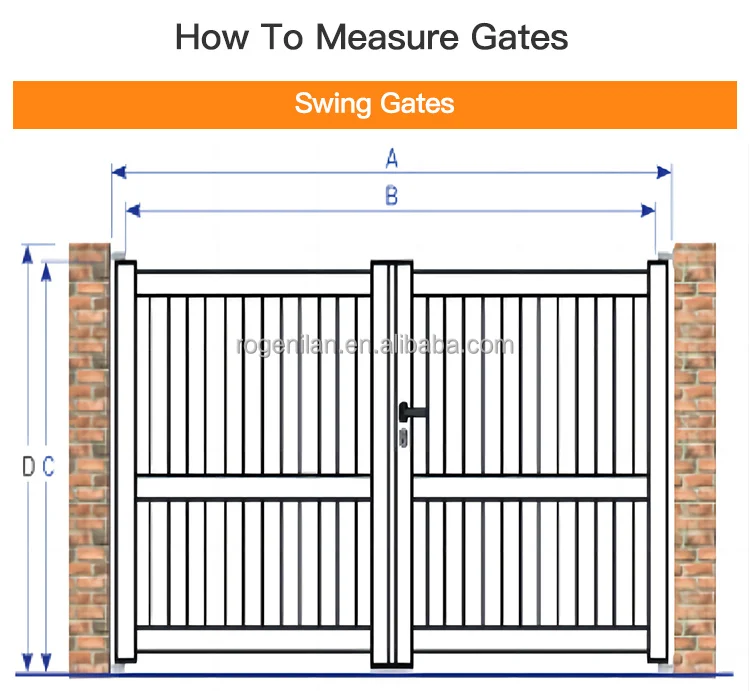 How To Measure Gates

Swing Gates

A

B

rogenilan.en.alibaba.com

D C