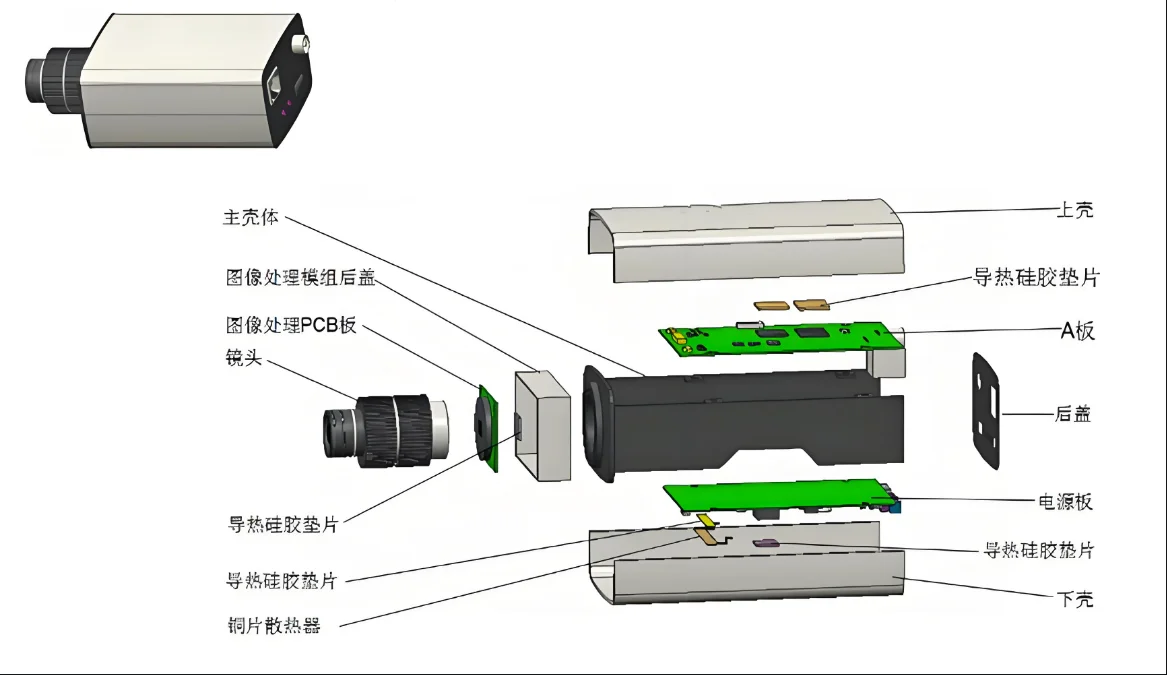 主壳体
图像处理模组后盖
图像处理PCB板
镜头
导热硅胶垫片
导热硅胶垫片
铜片散热器
上壳
导热硅胶垫片
A板
后盖
电源板
导热硅胶垫片
下壳