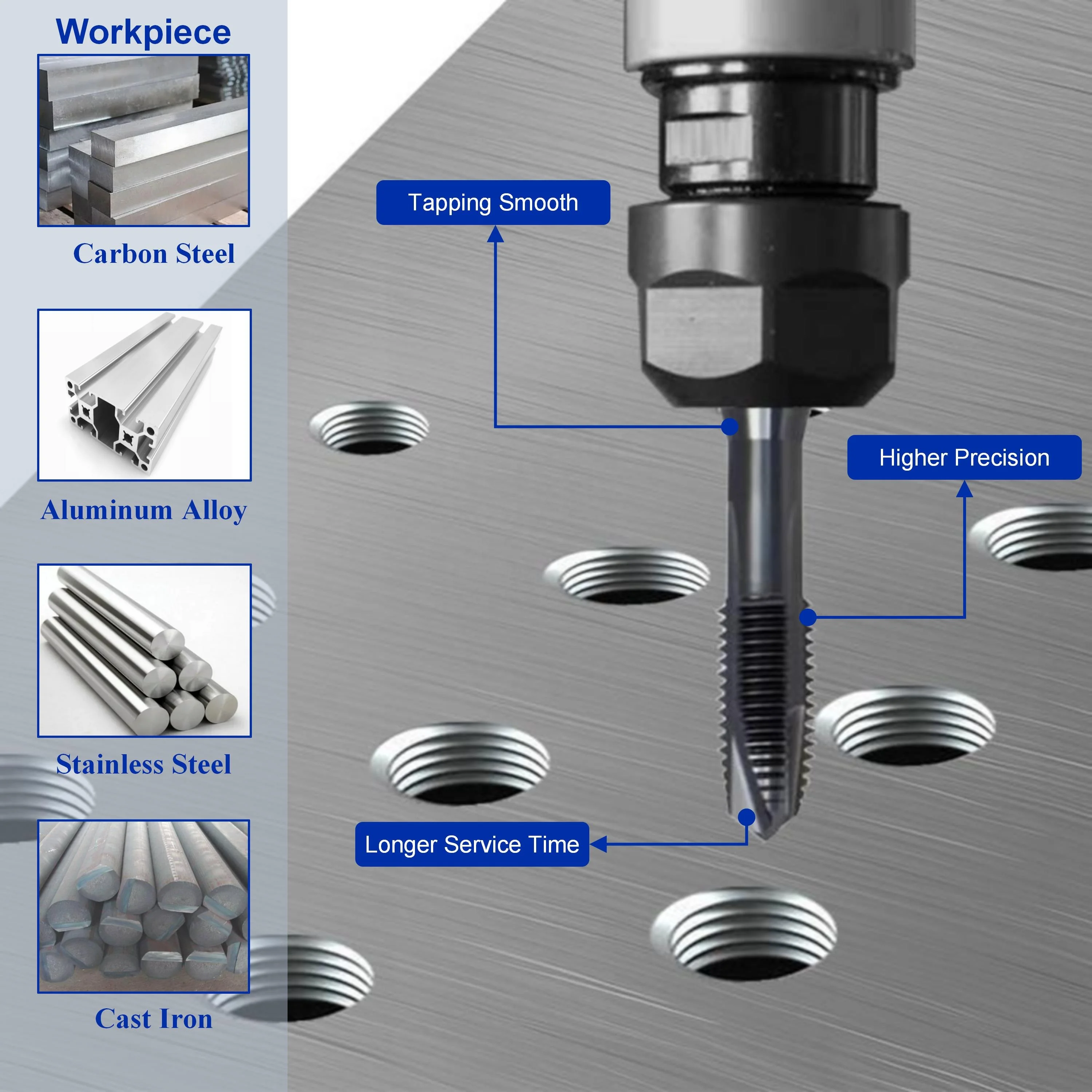 Workpiece

Carbon Steel

Aluminum Alloy

Stainless Steel

Cast Iron

Tapping Smooth

Higher Precision

Longer Service Time