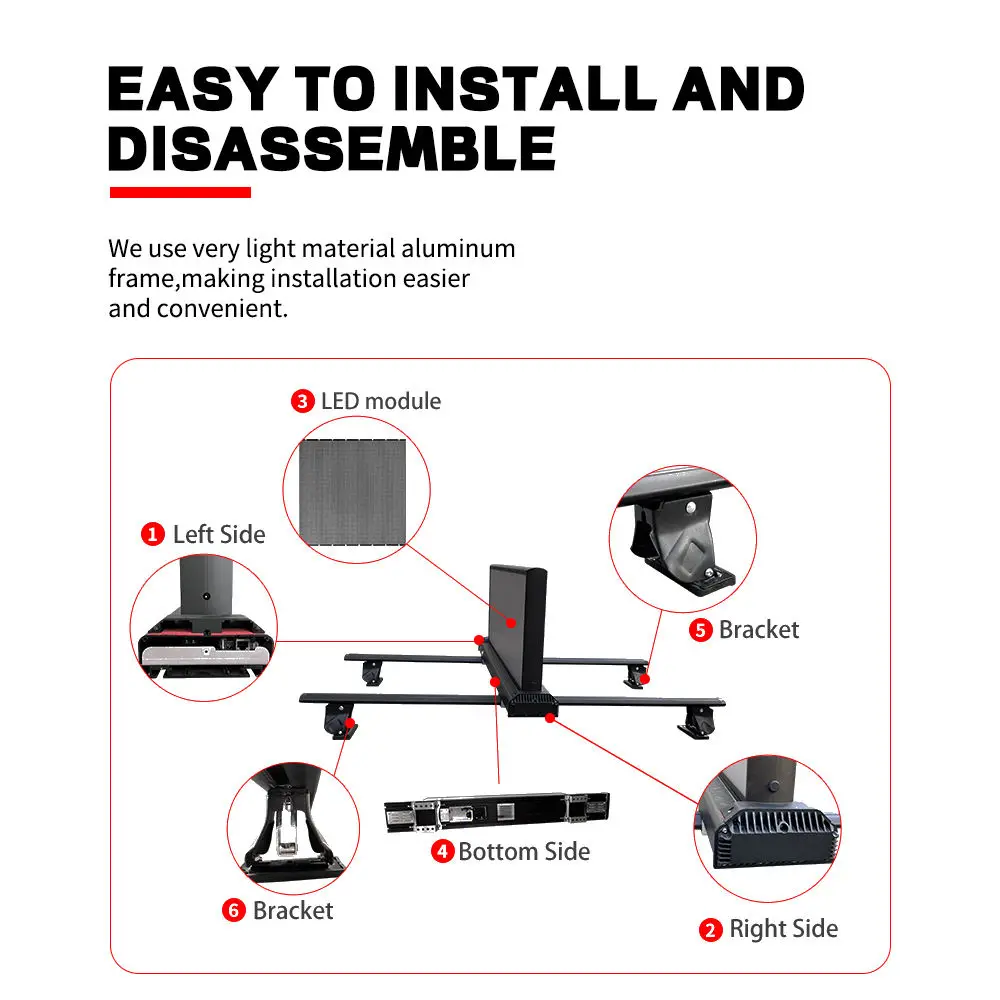 EASY TO INSTALL AND DISASSEMBLE

We use very light material aluminum frame,making installation easier and convenient.

3 LED module

1 Left Side

5 Bracket

4 Bottom Side

6 Bracket

2 Right Side