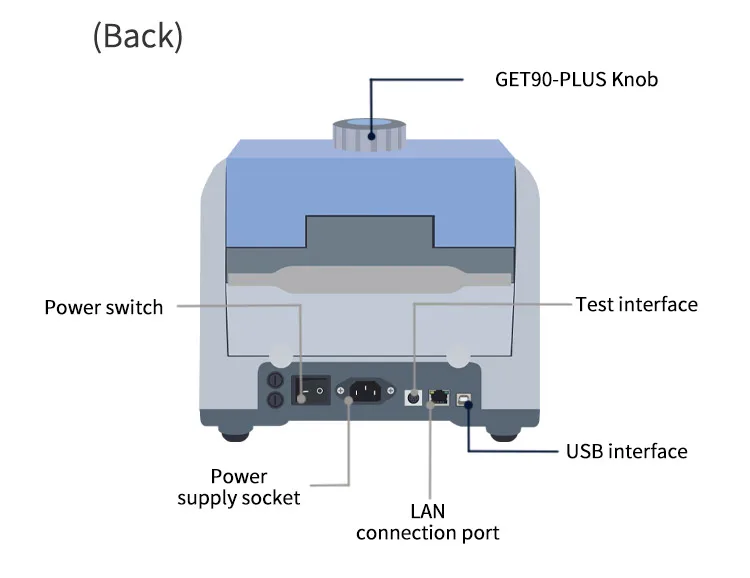 (Back)

GET90-PLUS Knob

Power switch

Test interface

USB interface

Power supply socket

LAN connection port