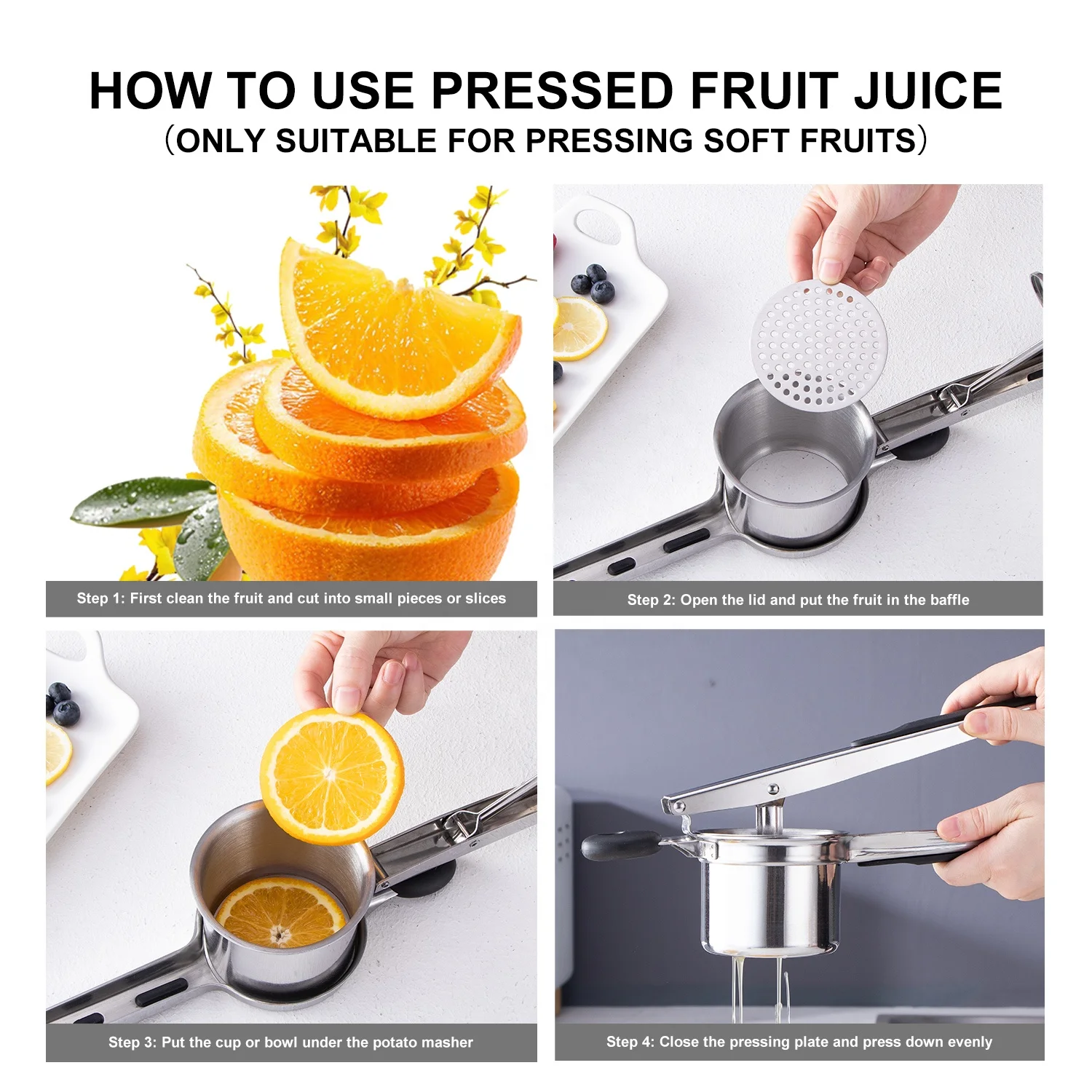 HOW TO USE PRESSED FRUIT JUICE
(ONLY SUITABLE FOR PRESSING SOFT FRUITS)

Step 1: First clean the fruit and cut into small pieces or slices

Step 2: Open the lid and put the fruit in the baffle

Step 3: Put the cup or bowl under the potato masher

Step 4: Close the pressing plate and press down evenly