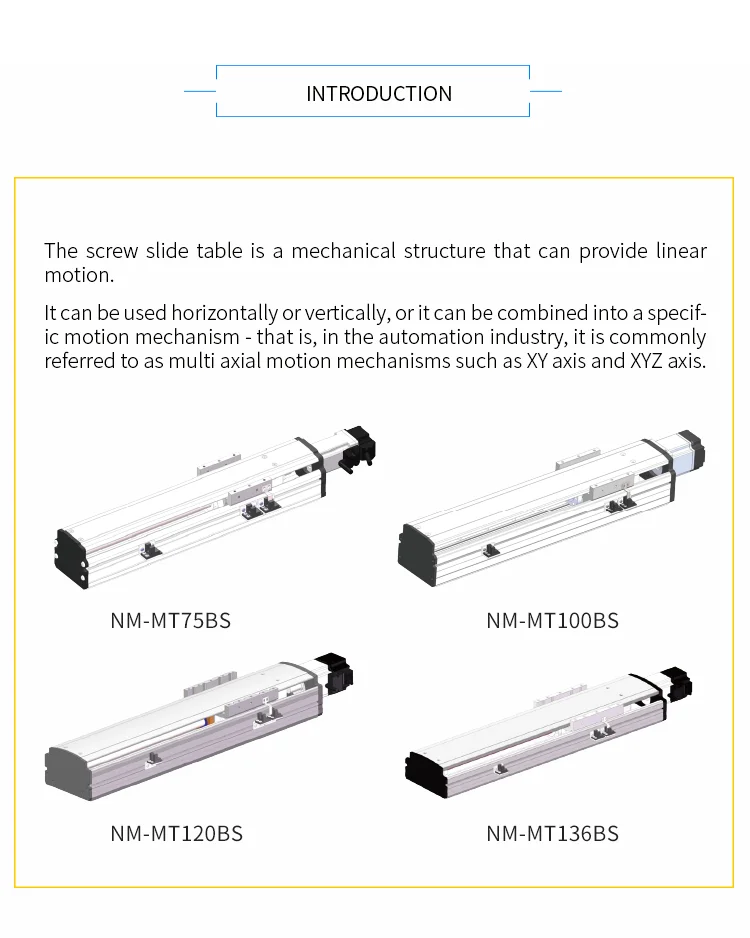 INTRODUCTION

The screw slide table is a mechanical structure that can provide linear motion.

It can be used horizontally or vertically, or it can be combined into a specific motion mechanism - that is, in the automation industry, it is commonly referred to as multi axial motion mechanisms such as XY axis and XYZ axis.

NM-MT75BS

NM-MT100BS

NM-MT120BS

NM-MT136BS