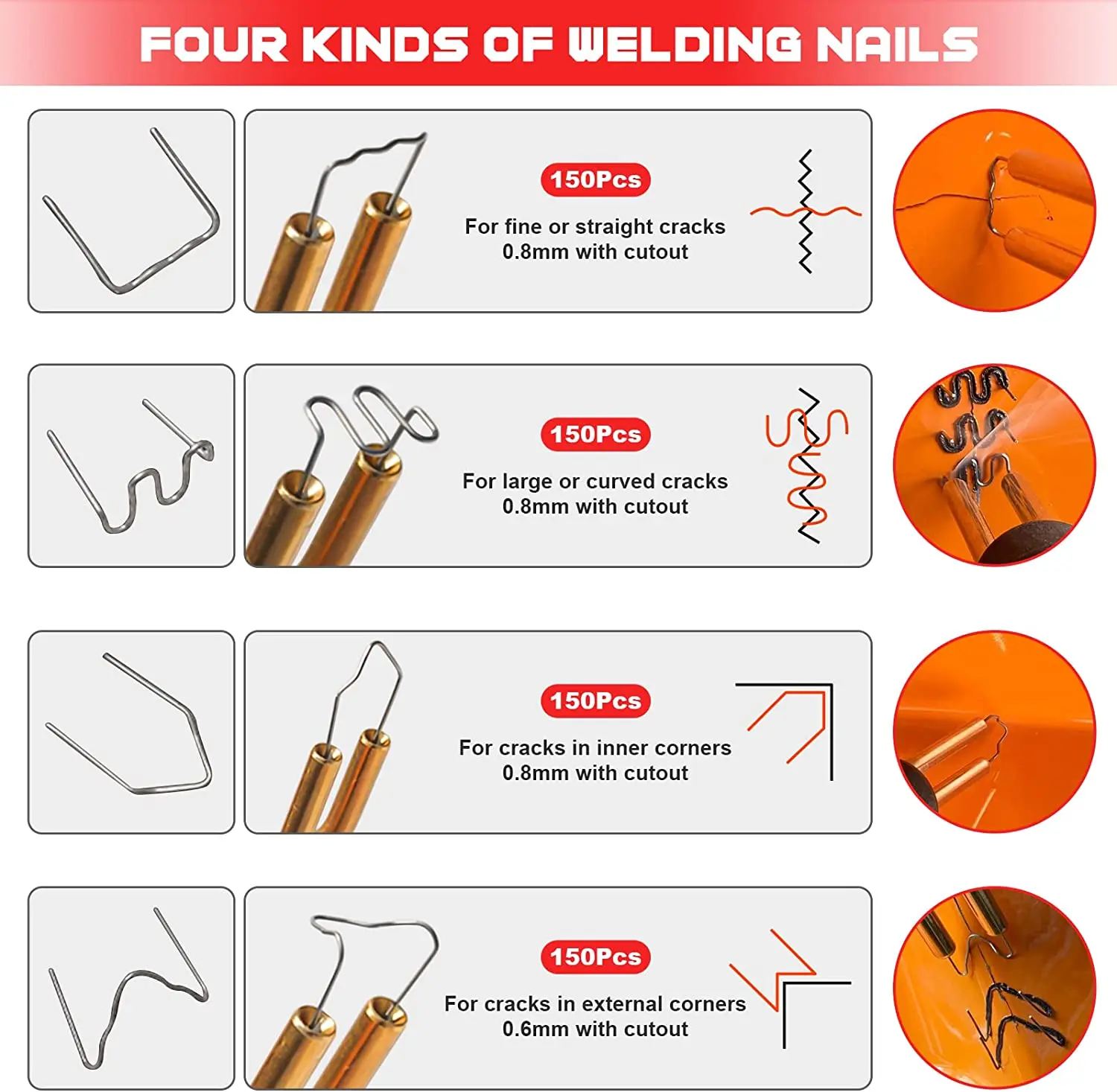 FOUR KINDS OF WELDING NAILS

150Pcs
For fine or straight cracks
0.8mm with cutout

150Pcs
For large or curved cracks
0.8mm with cutout

150Pcs
For cracks in inner corners
0.8mm with cutout

150Pcs
For cracks in external corners
0.6mm with cutout