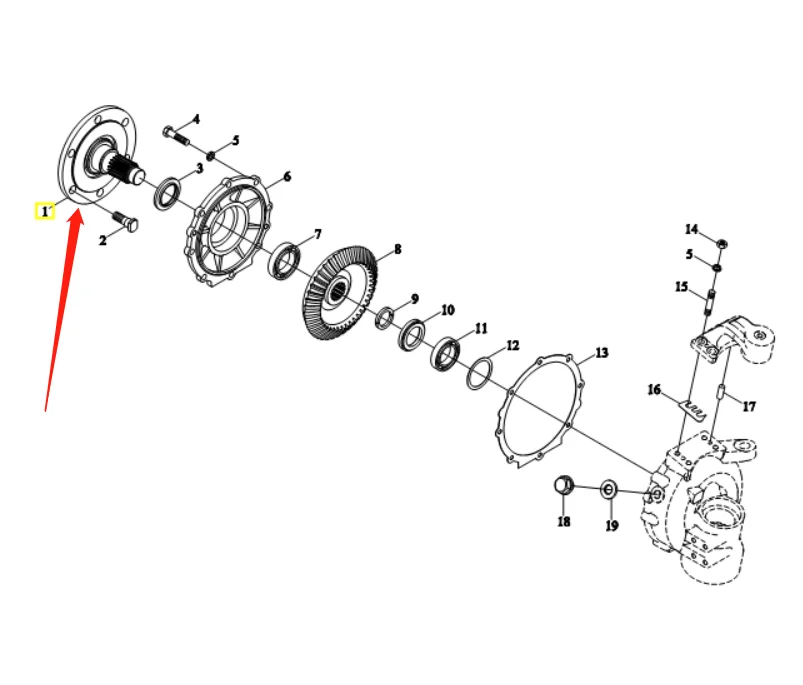 1
2
3
4
5
6
7
8
9
10
11
12
13
14
5
15
16
17
18
19