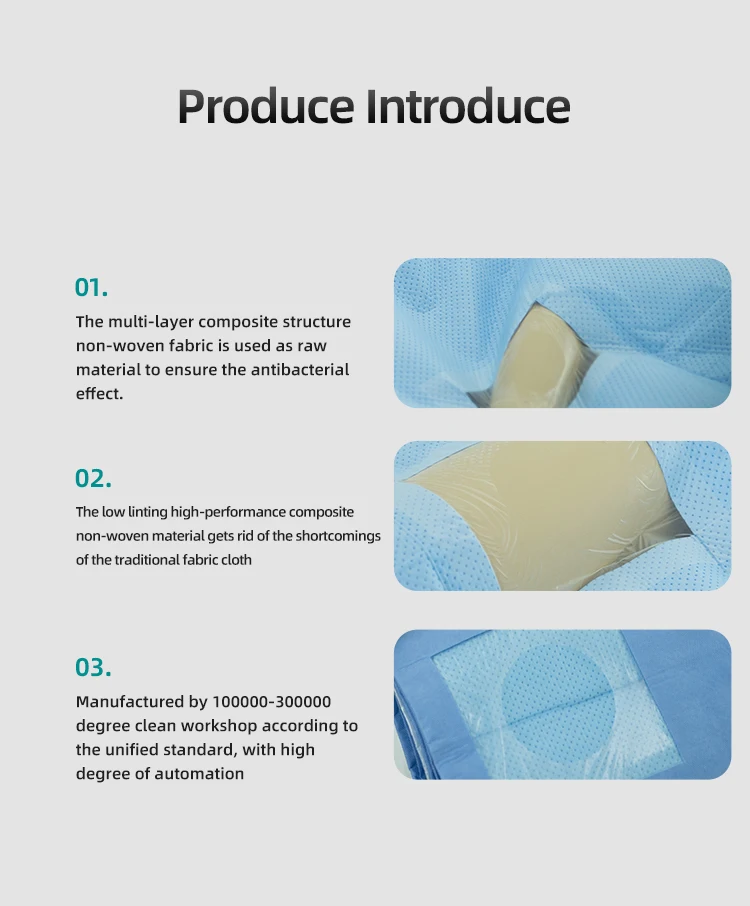 Produce Introduce

01.

The multi-layer composite structure non-woven fabric is used as raw material to ensure the antibacterial effect.

02.

The low linting high-performance composite non-woven material gets rid of the shortcomings of the traditional fabric cloth

03.

Manufactured by 100000-300000 degree clean workshop according to the unified standard, with high degree of automation