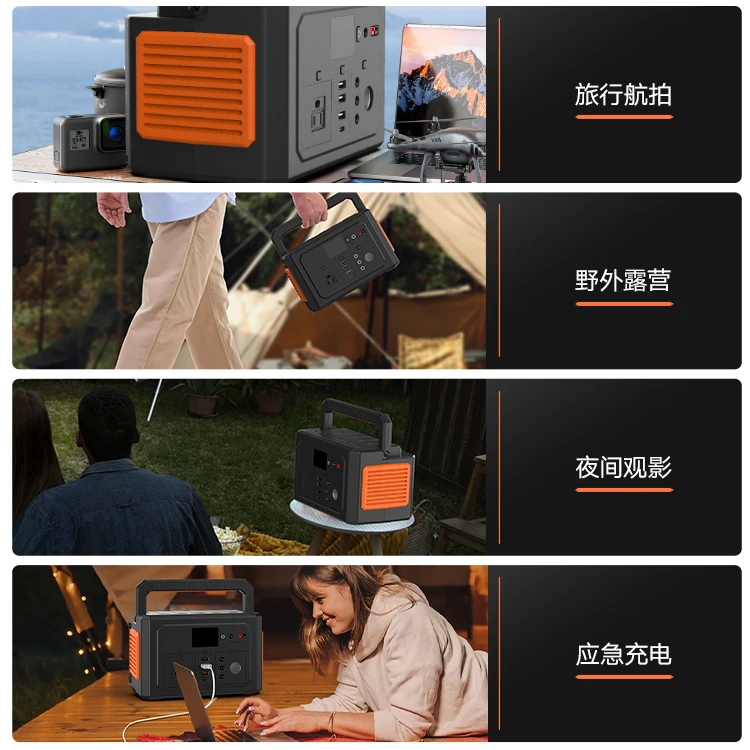 旅行航拍

野外露营

夜间观影

应急充电