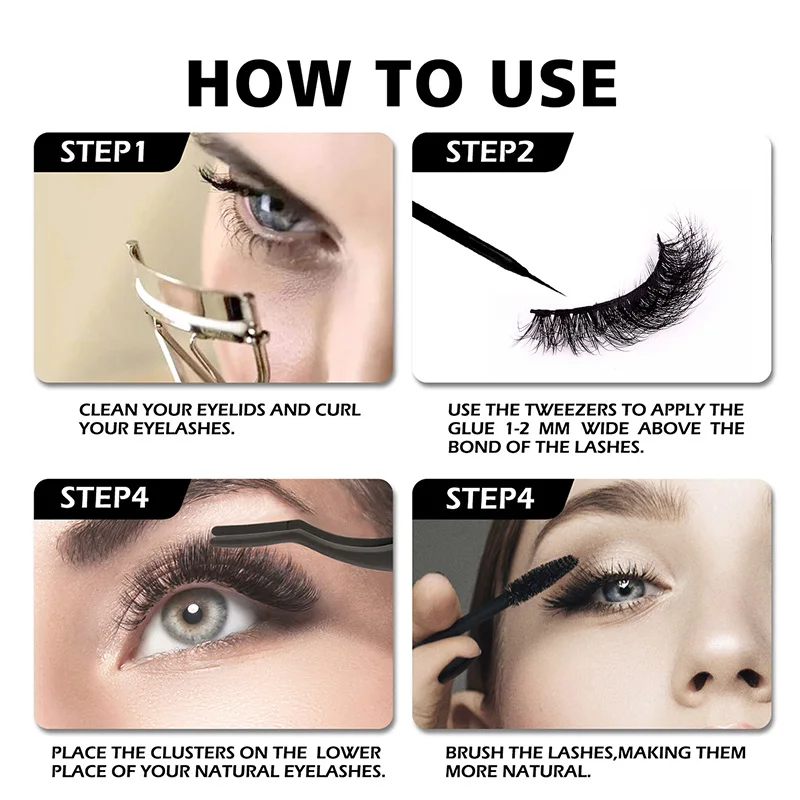 HOW TO USE

STEP1

CLEAN YOUR EYELIDS AND CURL YOUR EYELASHES.

STEP2

USE THE TWEEZERS TO APPLY THE GLUE 1-2 MM WIDE ABOVE THE BOND OF THE LASHES.

STEP4

PLACE THE CLUSTERS ON THE LOWER PLACE OF YOUR NATURAL EYELASHES.

STEP4

BRUSH THE LASHES,MAKING THEM MORE NATURAL.