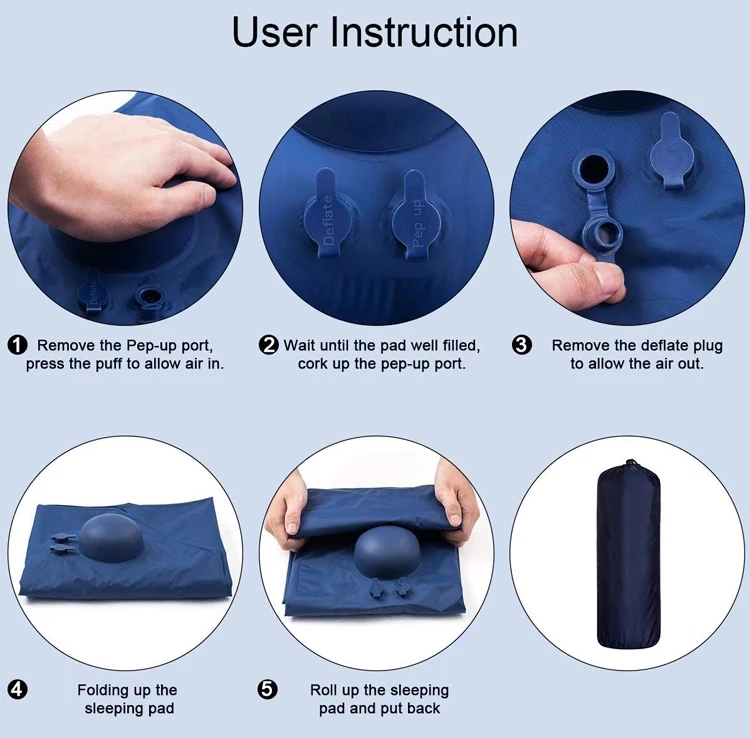 User Instruction

Deflate

Deflate Pep up

❶ Remove the Pep-up port, press the puff to allow air in.

❷ Wait until the pad well filled, cork up the pep-up port.

❸ Remove the deflate plug to allow the air out.

❹ Folding up the sleeping pad

❺ Roll up the sleeping pad and put back