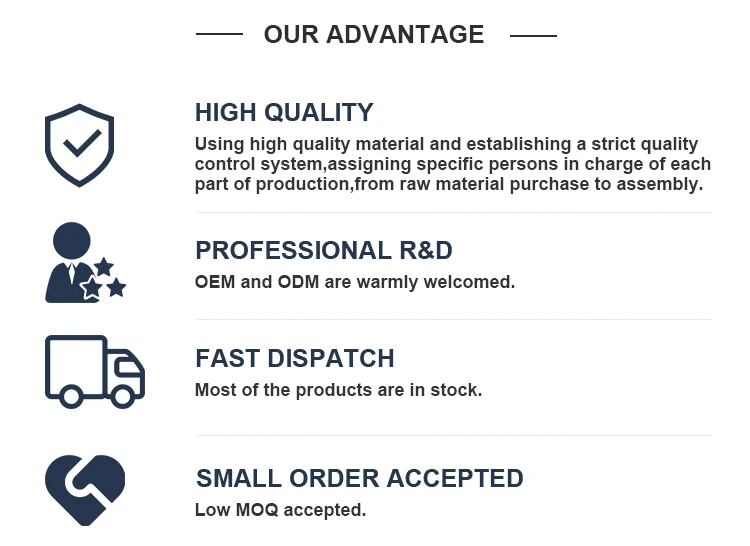 OUR ADVANTAGE

HIGH QUALITY

Using high quality material and establishing a strict quality control system,assigning specific persons in charge of each part of production,from raw material purchase to assembly.

PROFESSIONAL R&D

OEM and ODM are warmly welcomed.

FAST DISPATCH

Most of the products are in stock.

SMALL ORDER ACCEPTED

Low MOQ accepted.