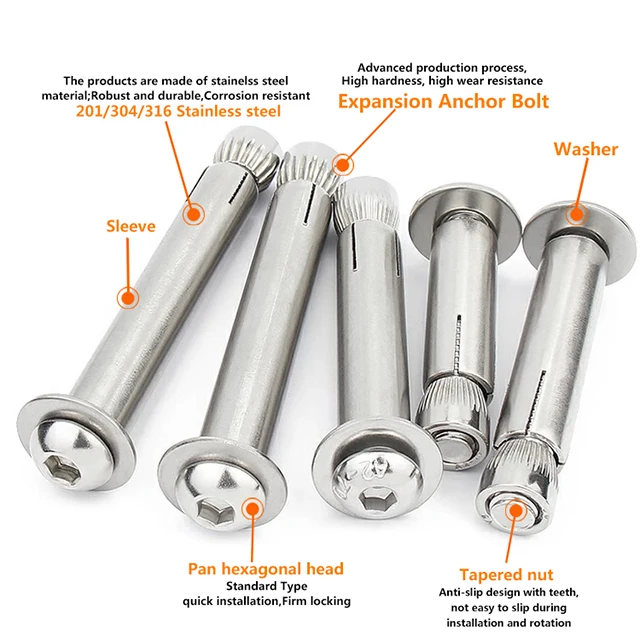 The products are made of stainelss steel material;Robust and durable,Corrosion resistant
201/304/316 Stainless steel

Advanced production process, High hardness, high wear resistance
Expansion Anchor Bolt

Washer

Sleeve

A2-70

Pan hexagonal head
Standard Type
quick installation,Firm locking

Tapered nut
Anti-slip design with teeth, not easy to slip during installation and rotation