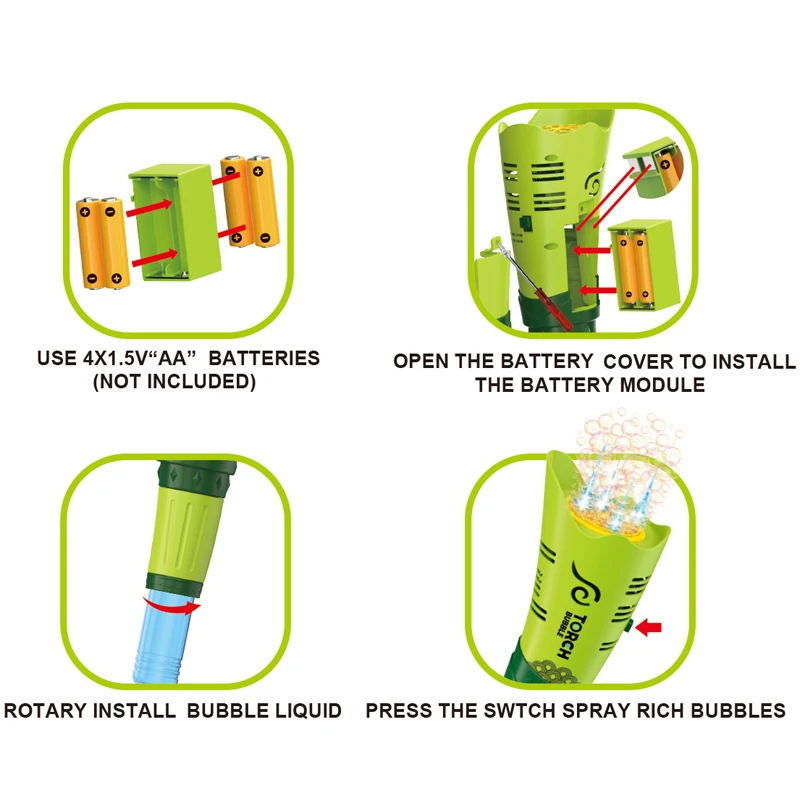 USE 4X1.5V“AA” BATTERIES
(NOT INCLUDED)

OPEN THE BATTERY COVER TO INSTALL
THE BATTERY MODULE

ROTARY INSTALL BUBBLE LIQUID

TORCH
BUBBLE

PRESS THE SWTCH SPRAY RICH BUBBLES