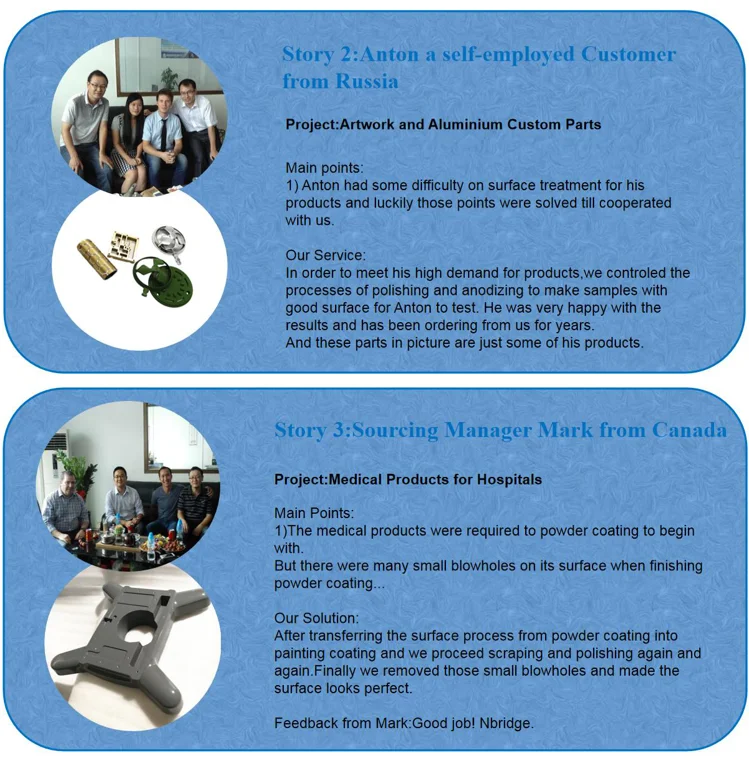 Story 2:Anton a self-employed Customer from Russia

Project:Artwork and Aluminium Custom Parts

Main points:
1) Anton had some difficulty on surface treatment for his products and luckily those points were solved till cooperated with us.

Our Service:
In order to meet his high demand for products,we controled the processes of polishing and anodizing to make samples with good surface for Anton to test. He was very happy with the results and has been ordering from us for years.
And these parts in picture are just some of his products.

Story 3:Sourcing Manager Mark from Canada

Project:Medical Products for Hospitals

Main Points:
1)The medical products were required to powder coating to begin with.
But there were many small blowholes on its surface when finishing powder coating...

Our Solution:
After transferring the surface process from powder coating into painting coating and we proceed scraping and polishing again and again.Finally we removed those small blowholes and made the surface looks perfect.

Feedback from Mark:Good job! Nbridge.