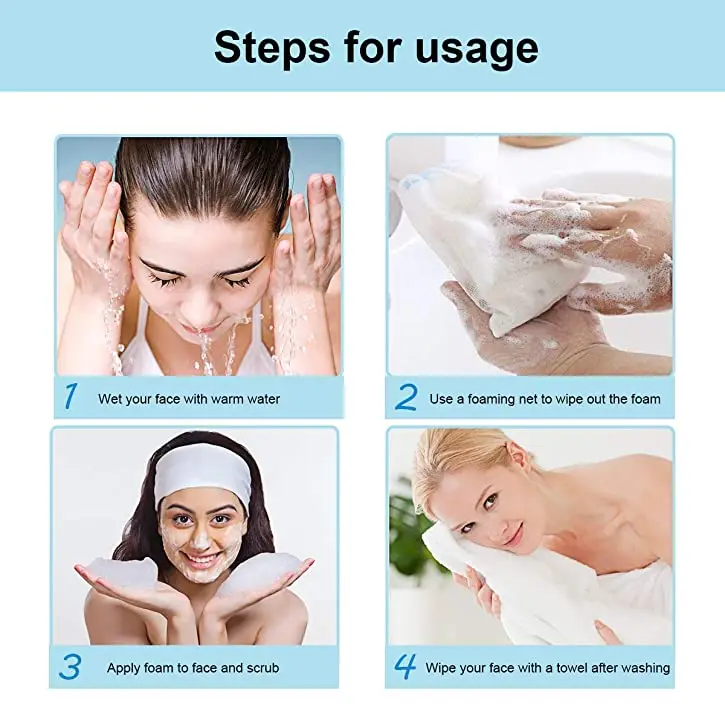 Steps for usage

1 Wet your face with warm water

2 Use a foaming net to wipe out the foam

3 Apply foam to face and scrub

4 Wipe your face with a towel after washing