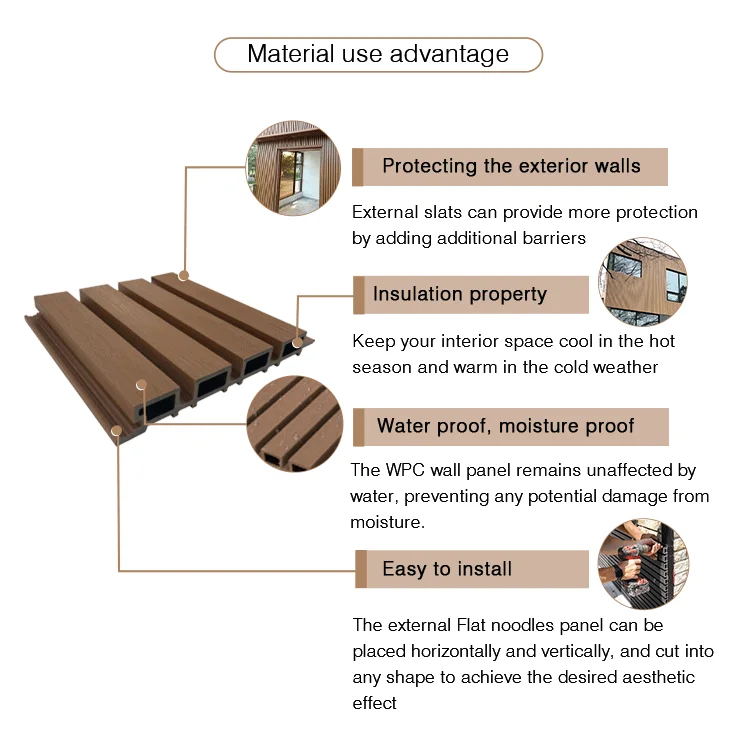 Material use advantage

Protecting the exterior walls

External slats can provide more protection by adding additional barriers

Insulation property

Keep your interior space cool in the hot season and warm in the cold weather

Water proof, moisture proof

The WPC wall panel remains unaffected by water, preventing any potential damage from moisture.

Easy to install

The external Flat noodles panel can be placed horizontally and vertically, and cut into any shape to achieve the desired aesthetic effect