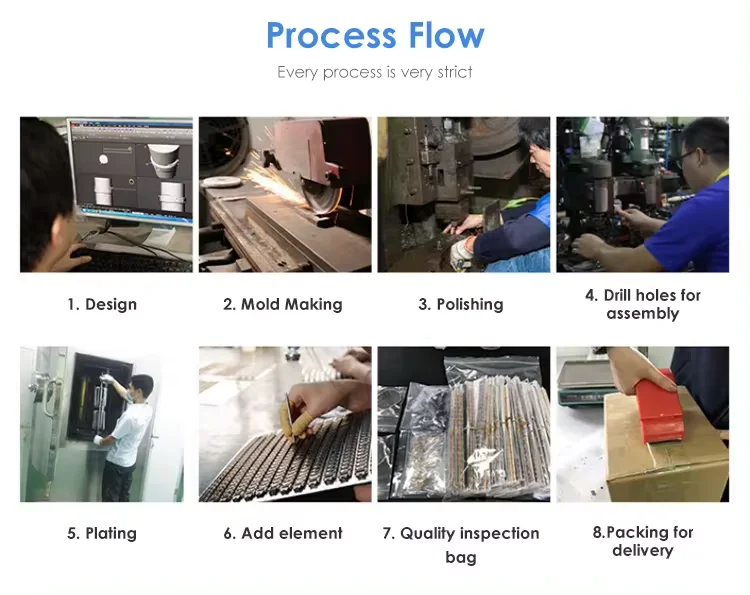 Process Flow

Every process is very strict

1. Design

2. Mold Making

3. Polishing

4. Drill holes for assembly

5. Plating

6. Add element

7. Quality inspection bag

8.Packing for delivery