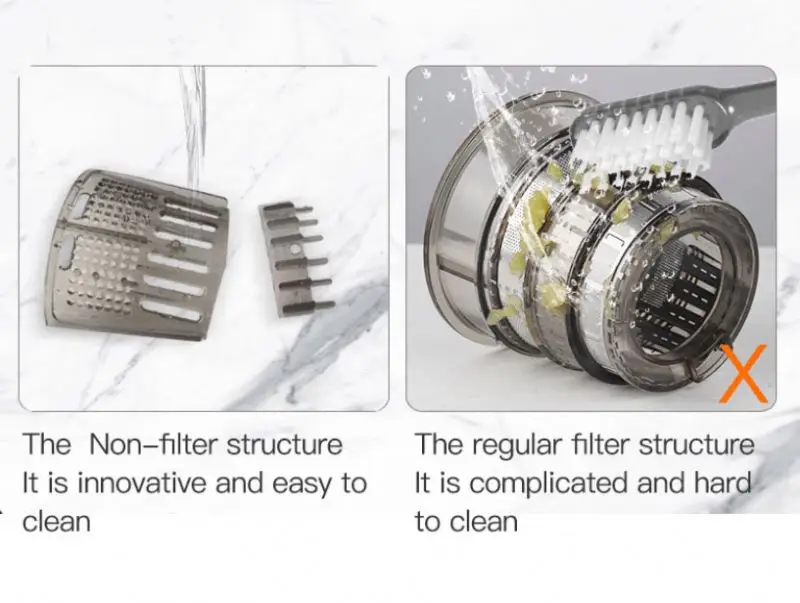 X

The Non–filter structure
It is innovative and easy to clean

The regular filter structure
It is complicated and hard to clean