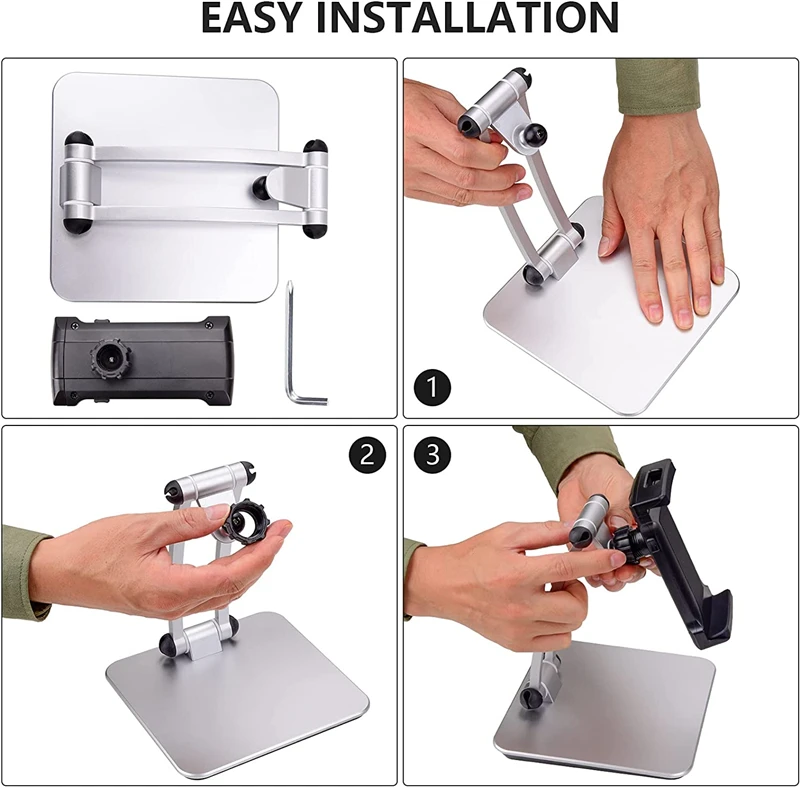 EASY INSTALLATION

1

2

3