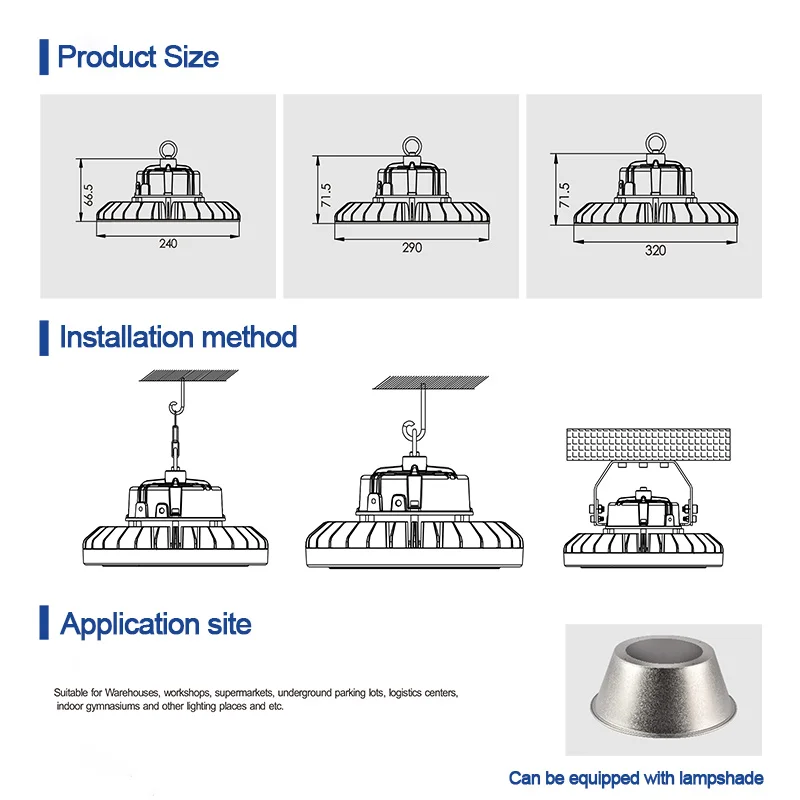 Product Size

66.5

240

71.5

290

71.5

320

Installation method

Application site

Suitable for Warehouses, workshops, supermarkets, underground parking lots, logistics centers, indoor gymnasiums and other lighting places and etc.

Can be equipped with lampshade