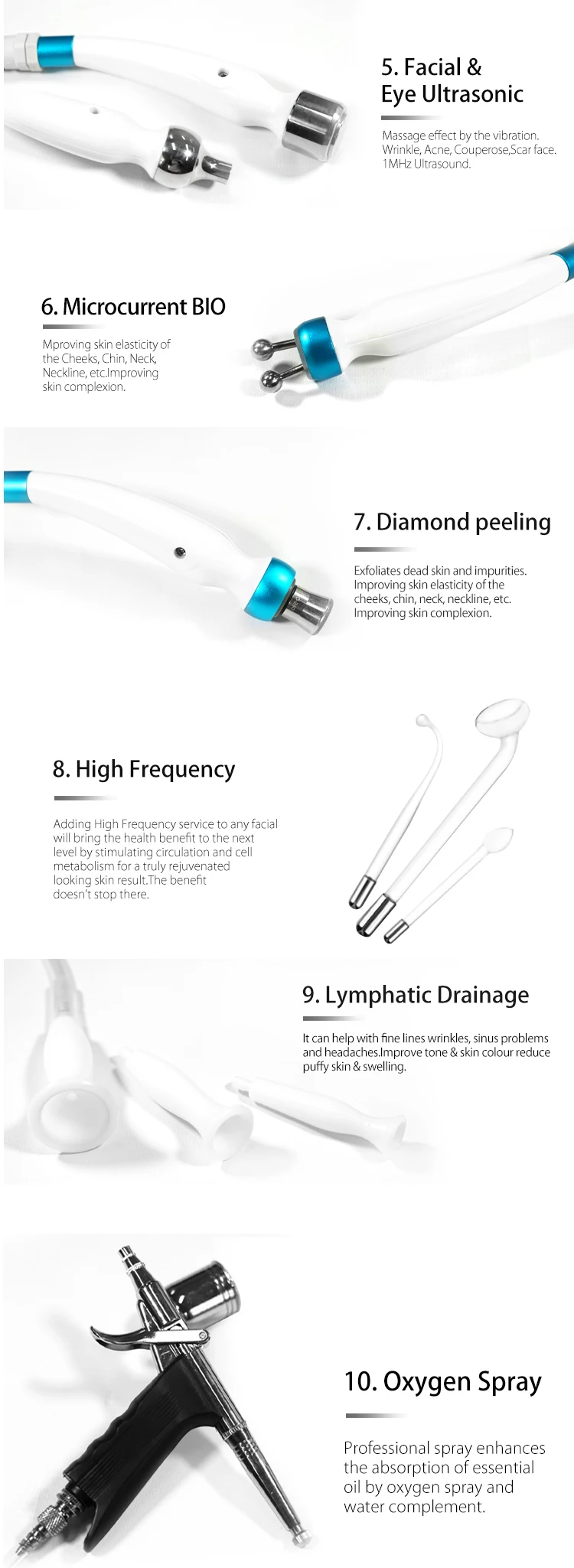 5. Facial & Eye Ultrasonic

Massage effect by the vibration. Wrinkle, Acne, Couperose,Scar face. 1MHz Ultrasound.

6. Microcurrent BIO

Mproving skin elasticity of the Cheeks, Chin, Neck, Neckline, etc.Improving skin complexion.

7. Diamond peeling

Exfoliates dead skin and impurities. Improving skin elasticity of the cheeks, chin, neck, neckline, etc. Improving skin complexion.

8. High Frequency

Adding High Frequency service to any facial will bring the health benefit to the next level by stimulating circulation and cell metabolism for a truly rejuvenated looking skin result.The benefit doesn't stop there.

9. Lymphatic Drainage

It can help with fine lines wrinkles, sinus problems and headaches.Improve tone & skin colour reduce puffy skin & swelling.

10. Oxygen Spray

Professional spray enhances the absorption of essential oil by oxygen spray and water complement.