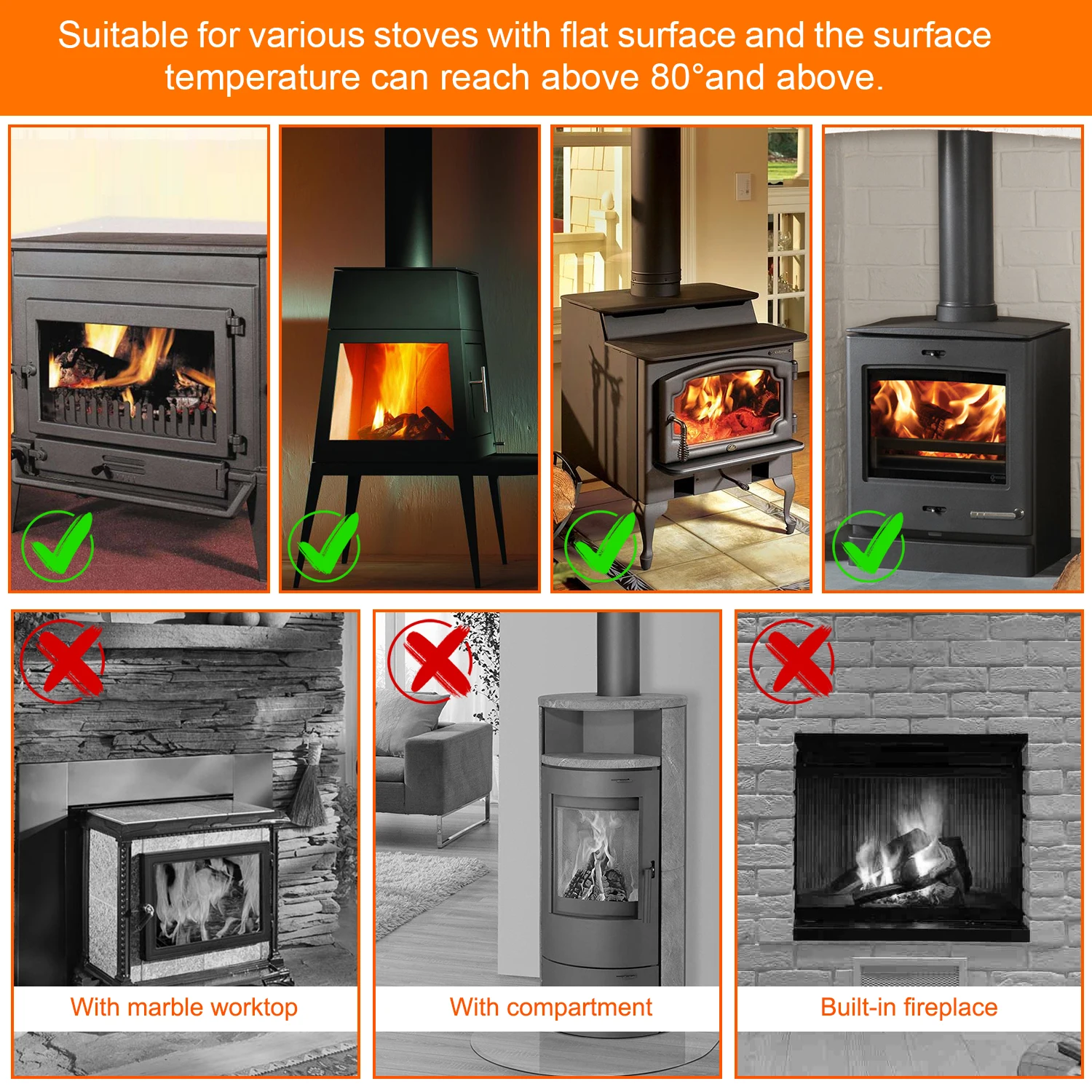 Suitable for various stoves with flat surface and the surface temperature can reach above 80°and above.

With marble worktop

With compartment

Built-in fireplace