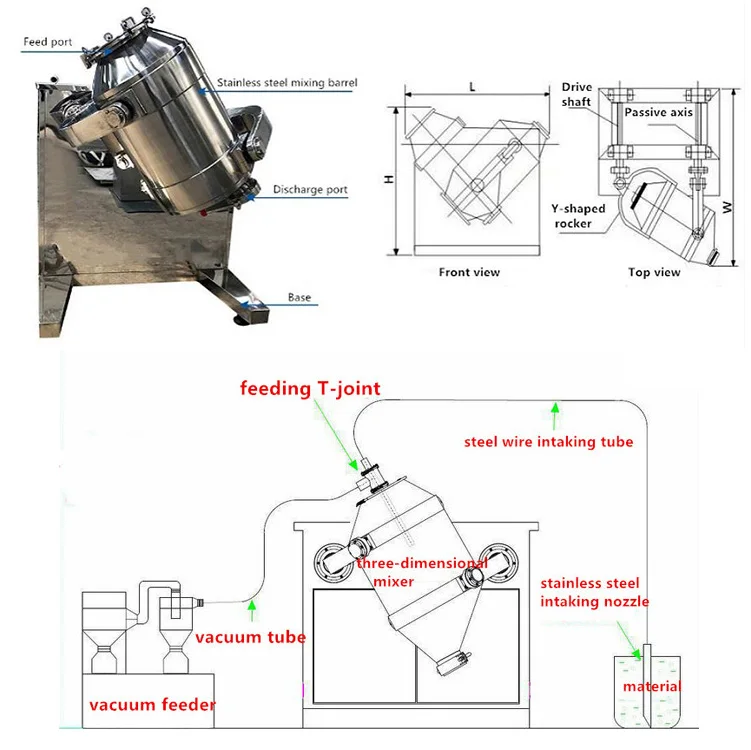 Feed port
Stainless steel mixing barrel
Discharge port
Base

L
H
Front view

Drive shaft
Passive axis
Y-shaped rocker
W
Top view

feeding T-joint
steel wire intaking tube
three-dimensional mixer
stainless steel intaking nozzle
vacuum tube
vacuum feeder
material