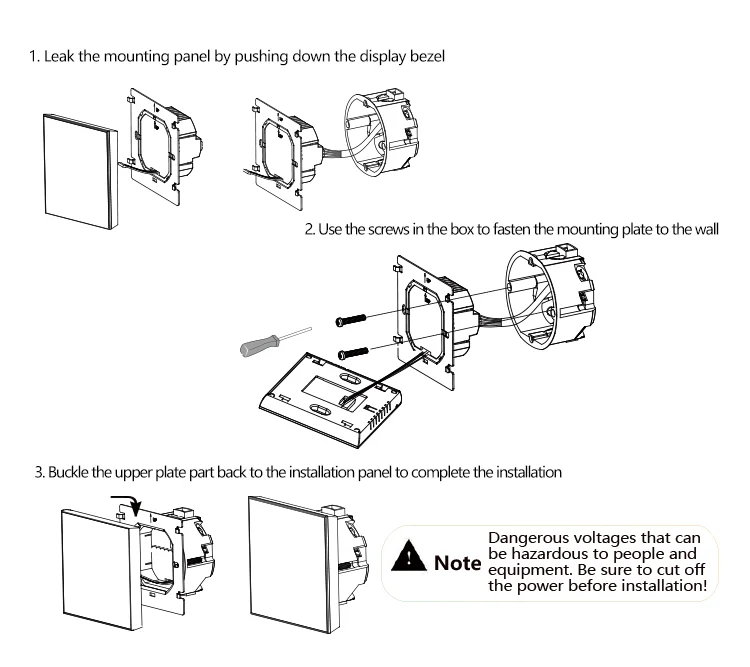 1. Leak the mounting panel by pushing down the display bezel

2. Use the screws in the box to fasten the mounting plate to the wall

3. Buckle the upper plate part back to the installation panel to complete the installation

Note

Dangerous voltages that can be hazardous to people and equipment. Be sure to cut off the power before installation!