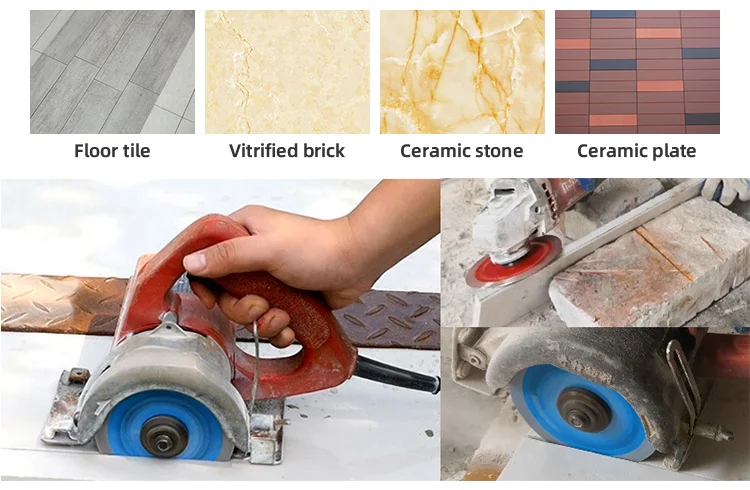 Floor tile

Vitrified brick

Ceramic stone

Ceramic plate