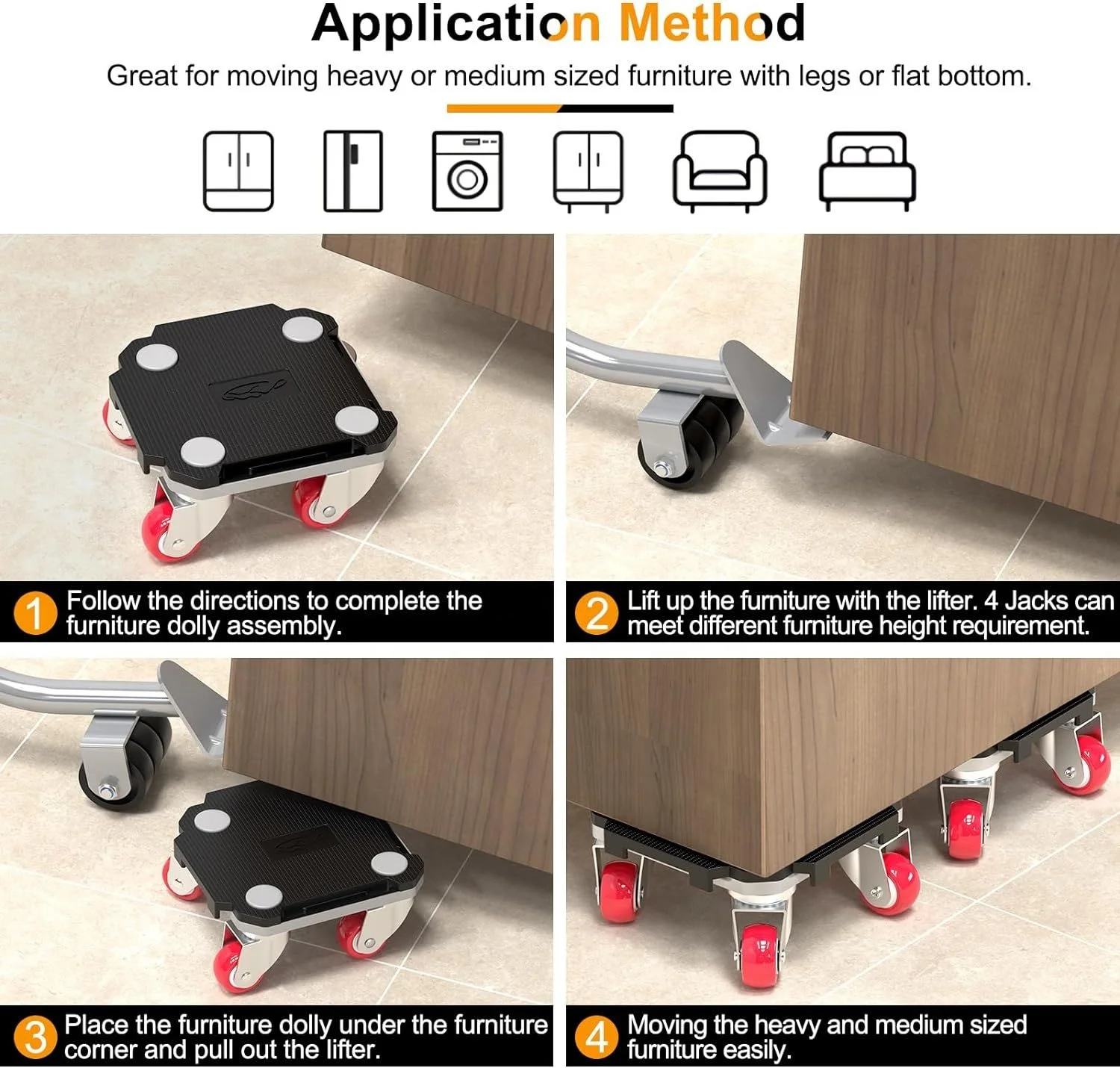 Application Method

Great for moving heavy or medium sized furniture with legs or flat bottom.

1 Follow the directions to complete the furniture dolly assembly.

2 Lift up the furniture with the lifter. 4 Jacks can meet different furniture height requirement.

3 Place the furniture dolly under the furniture corner and pull out the lifter.

4 Moving the heavy and medium sized furniture easily.