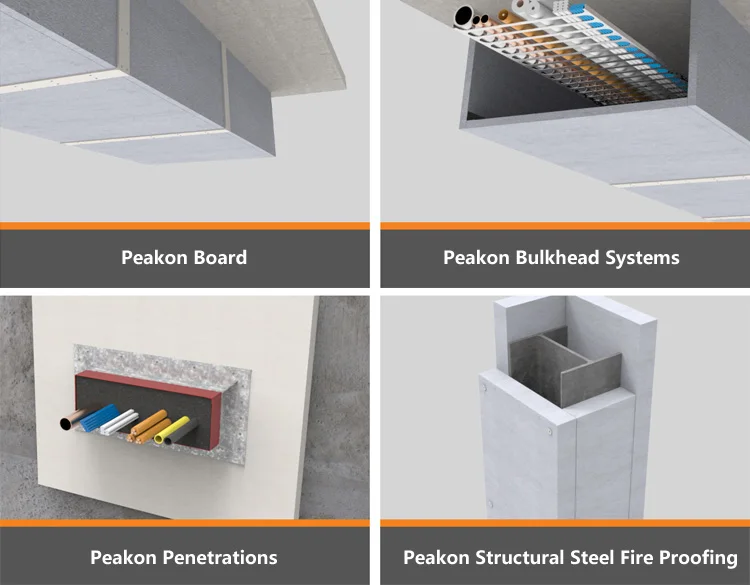 Peakon Board

Peakon Bulkhead Systems

Peakon Penetrations

Peakon Structural Steel Fire Proofing