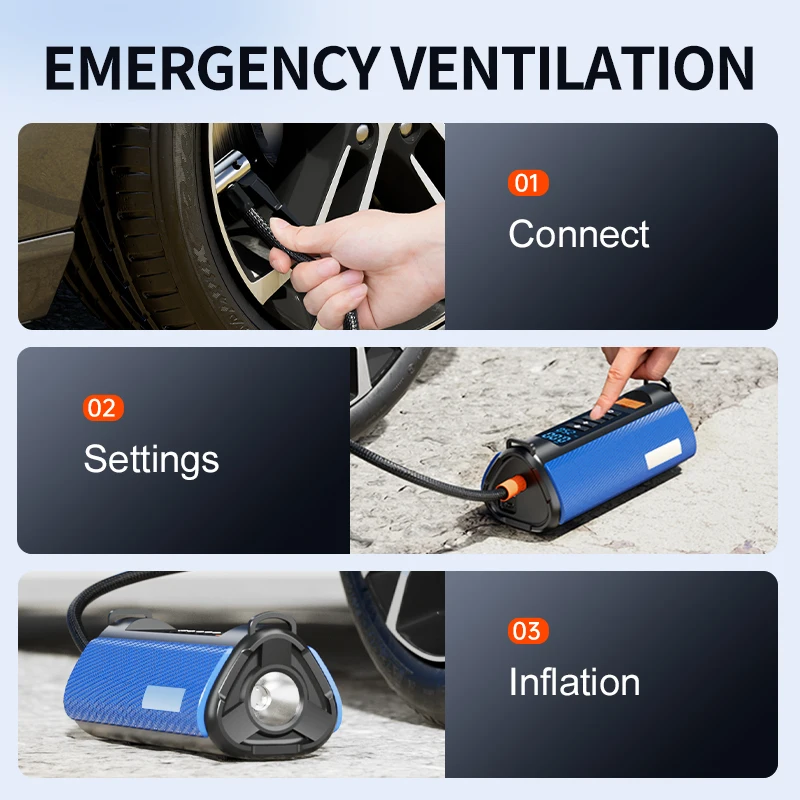 EMERGENCY VENTILATION

01
Connect

02
Settings

03
Inflation