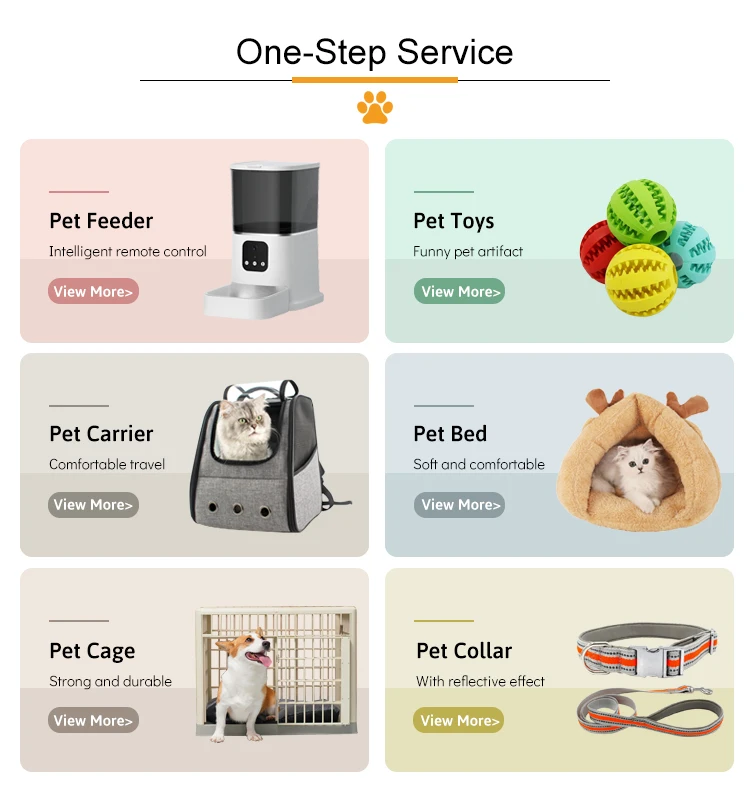 One-Step Service

Pet Feeder
Intelligent remote control
View More>

Pet Toys
Funny pet artifact
View More>

Pet Carrier
Comfortable travel
View More>

Pet Bed
Soft and comfortable
View More>

Pet Cage
Strong and durable
View More>

Pet Collar
With reflective effect
View More>