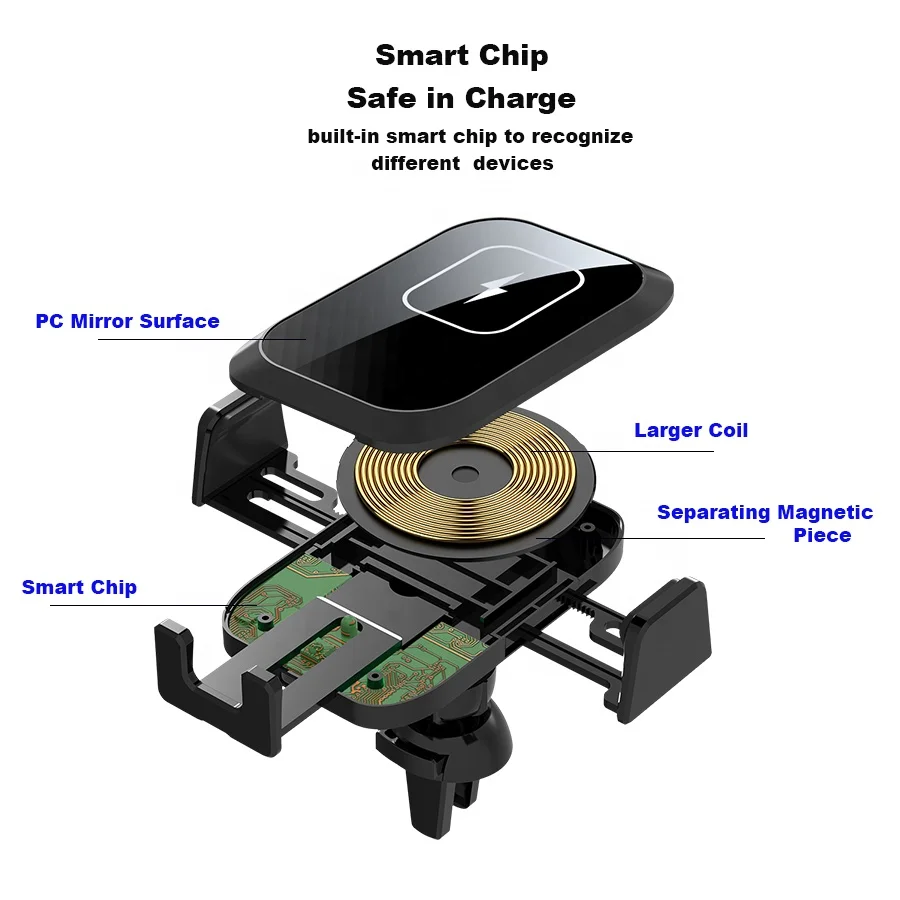 Smart Chip
Safe in Charge
built-in smart chip to recognize different devices

PC Mirror Surface

Larger Coil

Separating Magnetic Piece

Smart Chip