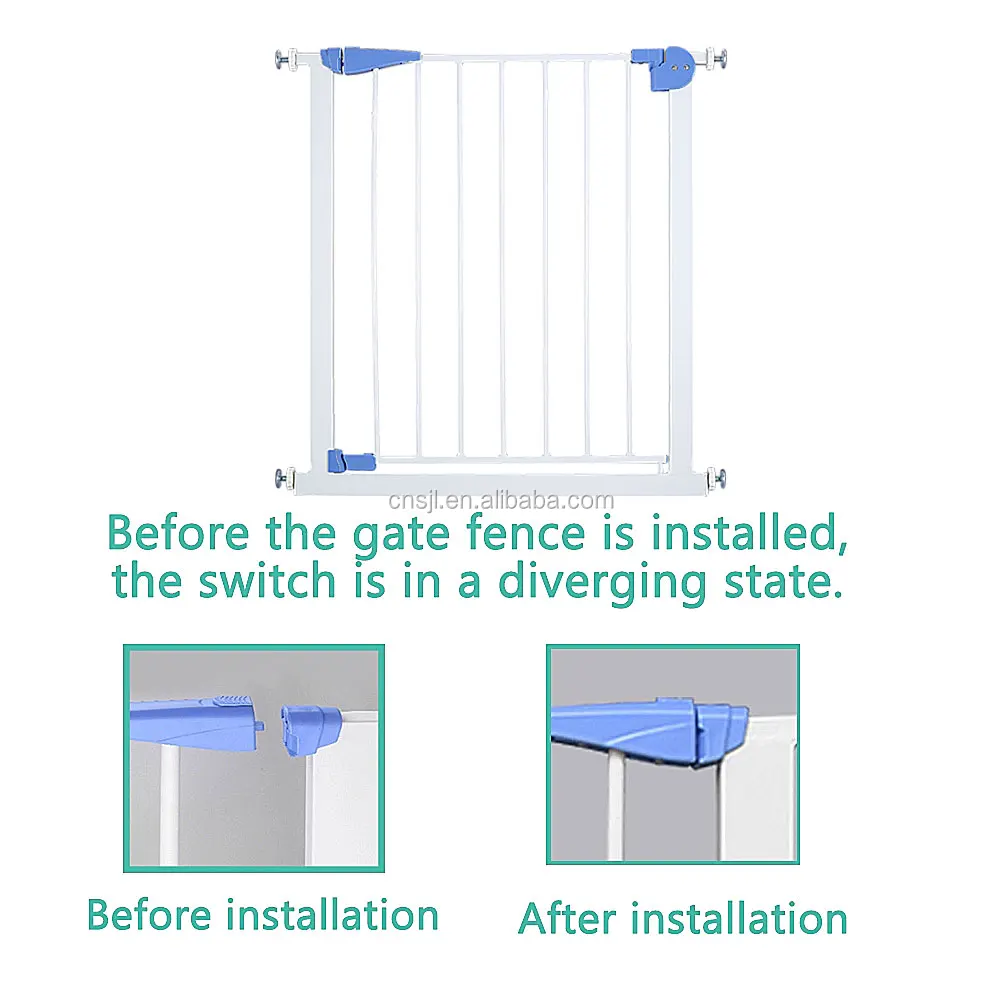 cnsjl.en.alibaba.com

Before the gate fence is installed, the switch is in a diverging state.

Before installation

After installation