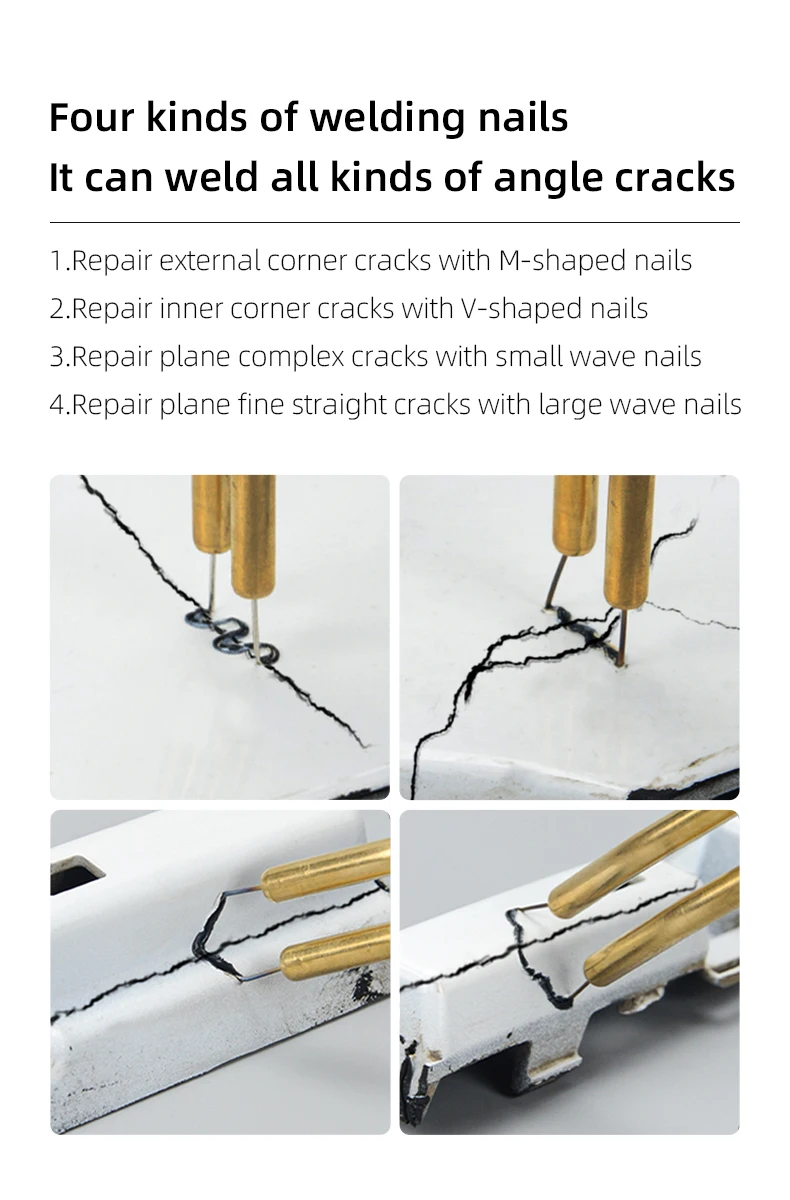 Four kinds of welding nails
It can weld all kinds of angle cracks

1.Repair external corner cracks with M-shaped nails
2.Repair inner corner cracks with V-shaped nails
3.Repair plane complex cracks with small wave nails
4.Repair plane fine straight cracks with large wave nails