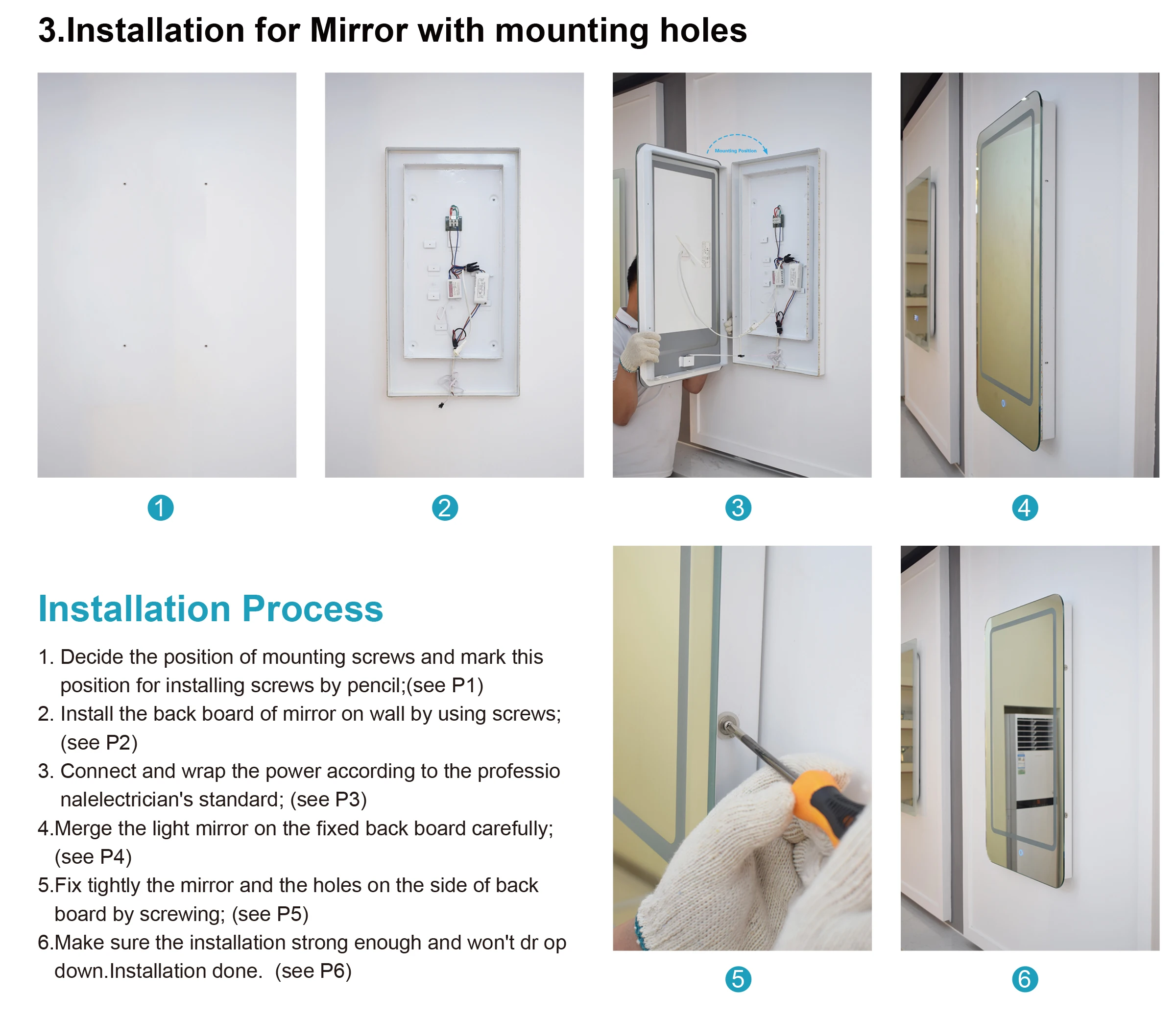 3.Installation for Mirror with mounting holes

Mounting Position

1

2

3

4

Installation Process

1. Decide the position of mounting screws and mark this position for installing screws by pencil;(see P1)
2. Install the back board of mirror on wall by using screws; (see P2)
3. Connect and wrap the power according to the professio nalelectrician's standard; (see P3)
4.Merge the light mirror on the fixed back board carefully; (see P4)
5.Fix tightly the mirror and the holes on the side of back board by screwing; (see P5)
6.Make sure the installation strong enough and won't dr op down.Installation done. (see P6)

5

6