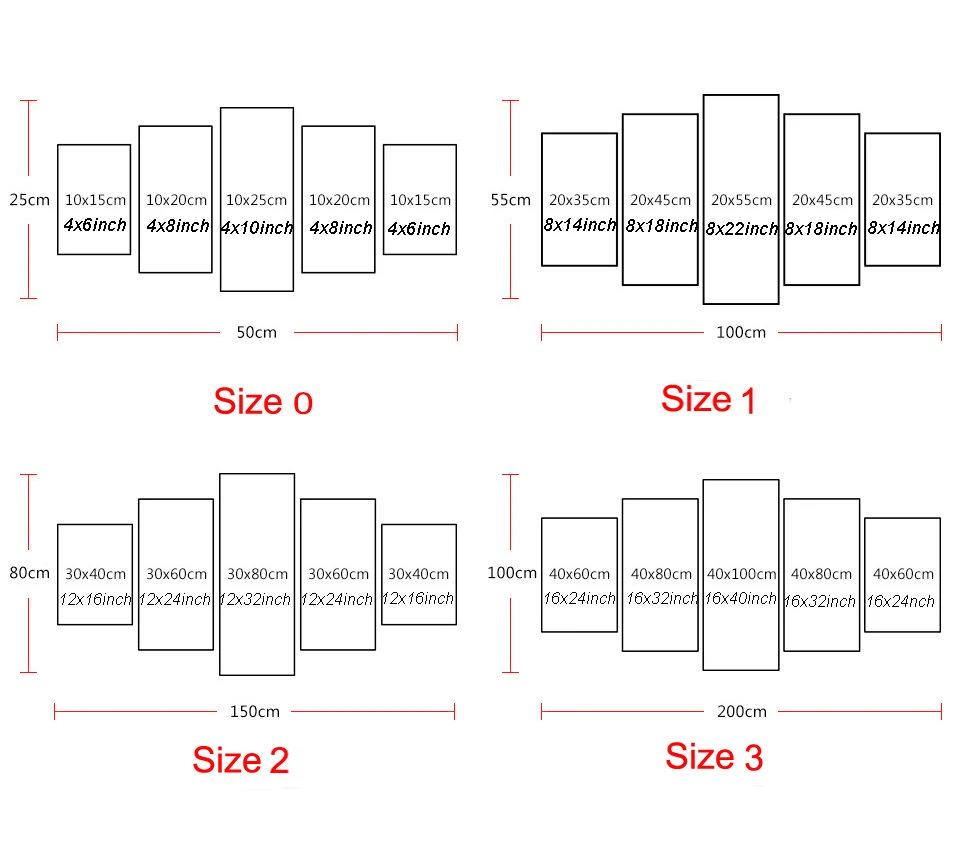 25cm
10x15cm
4x6inch
10x20cm
4x8inch
10x25cm
4x10inch
10x20cm
4x8inch
10x15cm
4x6inch
50cm
Size 0

55cm
20x35cm
8x14inch
20x45cm
8x18inch
20x55cm
8x22inch
20x45cm
8x18inch
20x35cm
8x14inch
100cm
Size 1

80cm
30x40cm
12x16inch
30x60cm
12x24inch
30x80cm
12x32inch
30x60cm
12x24inch
30x40cm
12x16inch
150cm
Size 2

100cm
40x60cm
16x24inch
40x80cm
16x32inch
40x100cm
16x40inch
40x80cm
16x32inch
40x60cm
16x24nch
200cm
Size 3