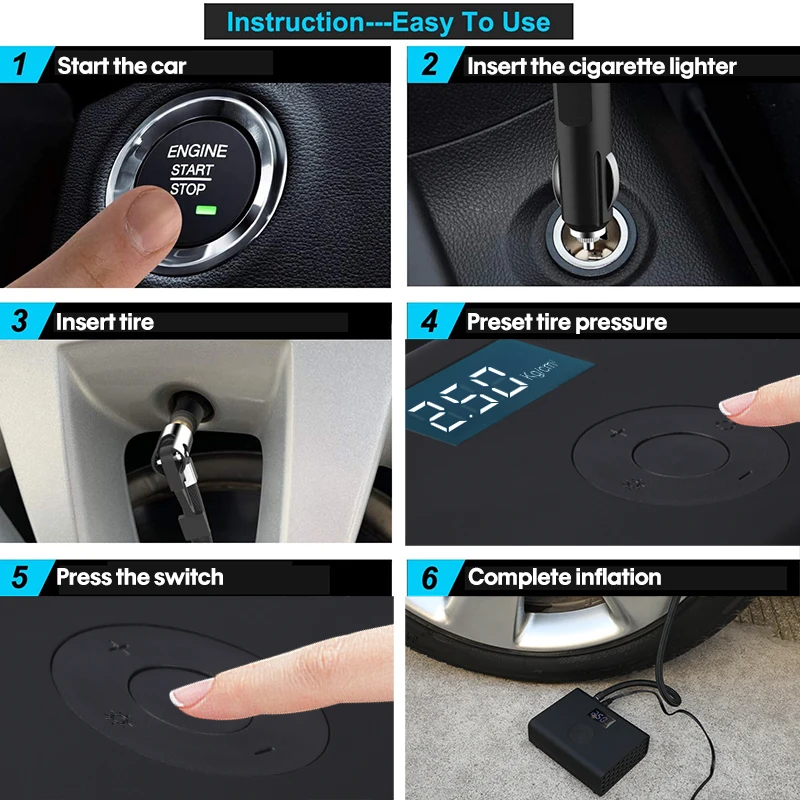 Instruction---Easy To Use

1 Start the car

ENGINE
START
STOP

2 Insert the cigarette lighter

3 Insert tire

4 Preset tire pressure

2.50 Kg/cm²

5 Press the switch

6 Complete inflation