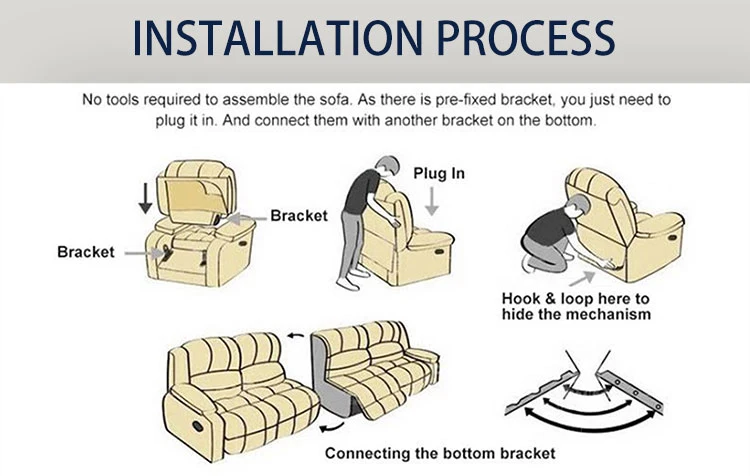 INSTALLATION PROCESS

No tools required to assemble the sofa. As there is pre-fixed bracket, you just need to plug it in. And connect them with another bracket on the bottom.

Bracket

Bracket

Plug In

Hook & loop here to hide the mechanism

Connecting the bottom bracket