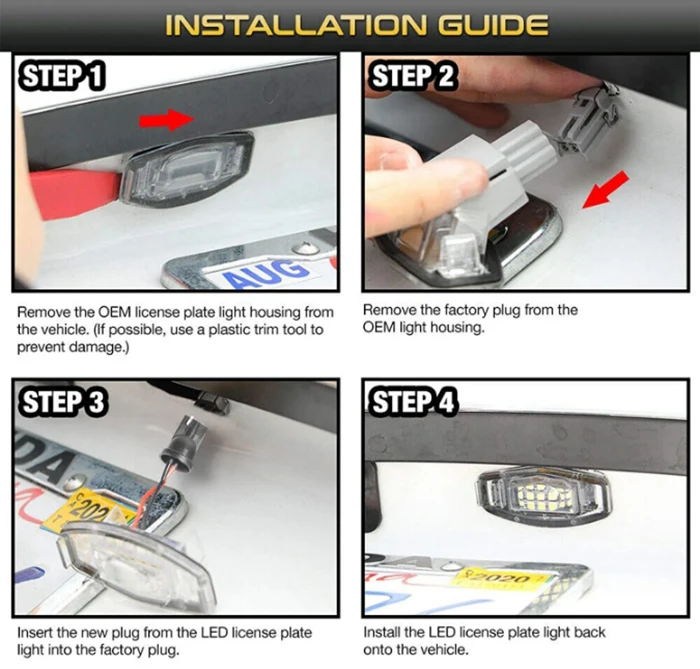 INSTALLATION GUIDE

STEP 1

AUG

Remove the OEM license plate light housing from the vehicle. (If possible, use a plastic trim tool to prevent damage.)

STEP 2

Remove the factory plug from the OEM light housing.

STEP 3

DA

202

Insert the new plug from the LED license plate light into the factory plug.

STEP 4

2020

Install the LED license plate light back onto the vehicle.