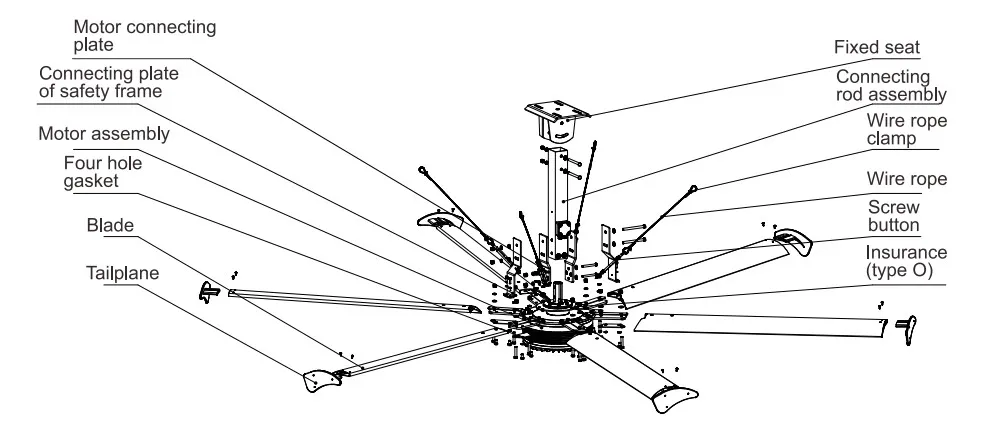 Motor connecting plate

Connecting plate of safety frame

Motor assembly

Four hole gasket

Blade

Tailplane

Fixed seat

Connecting rod assembly

Wire rope clamp

Wire rope

Screw button

Insurance (type O)