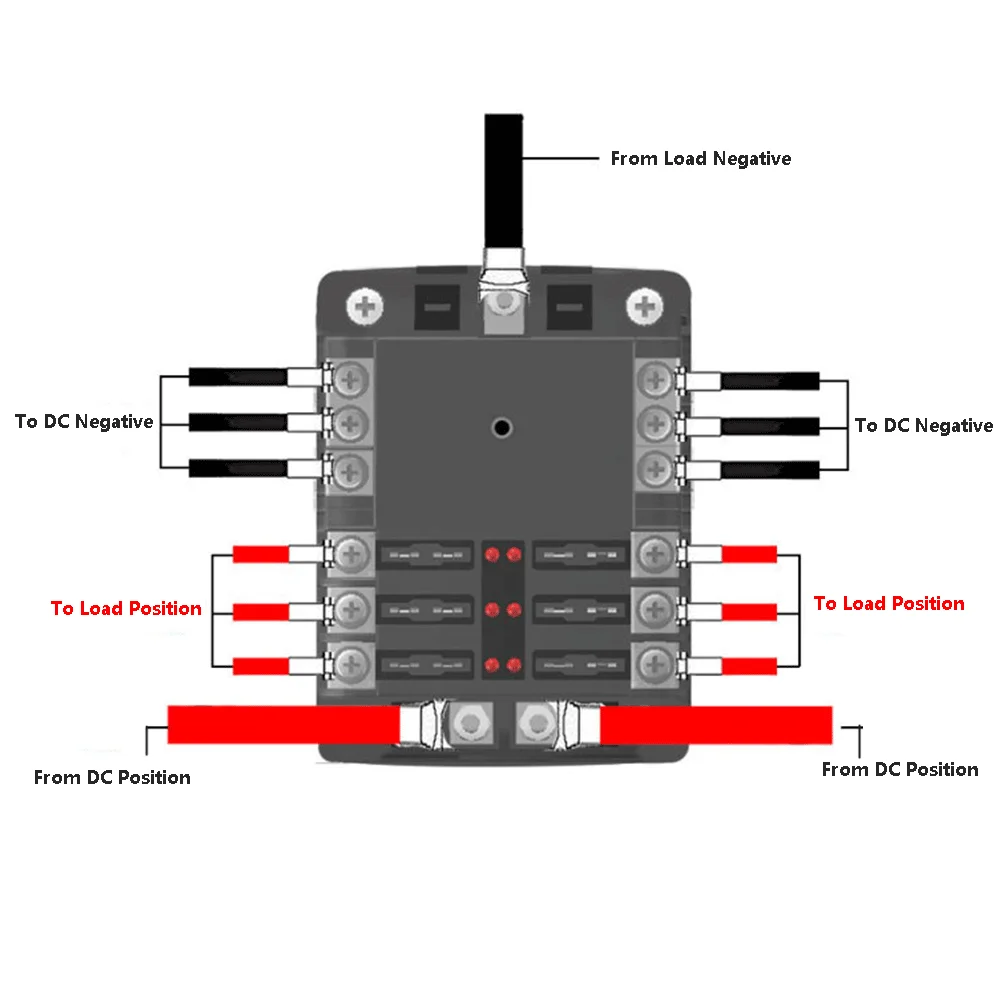 From Load Negative

To DC Negative

To DC Negative

To Load Position

To Load Position

From DC Position

From DC Position