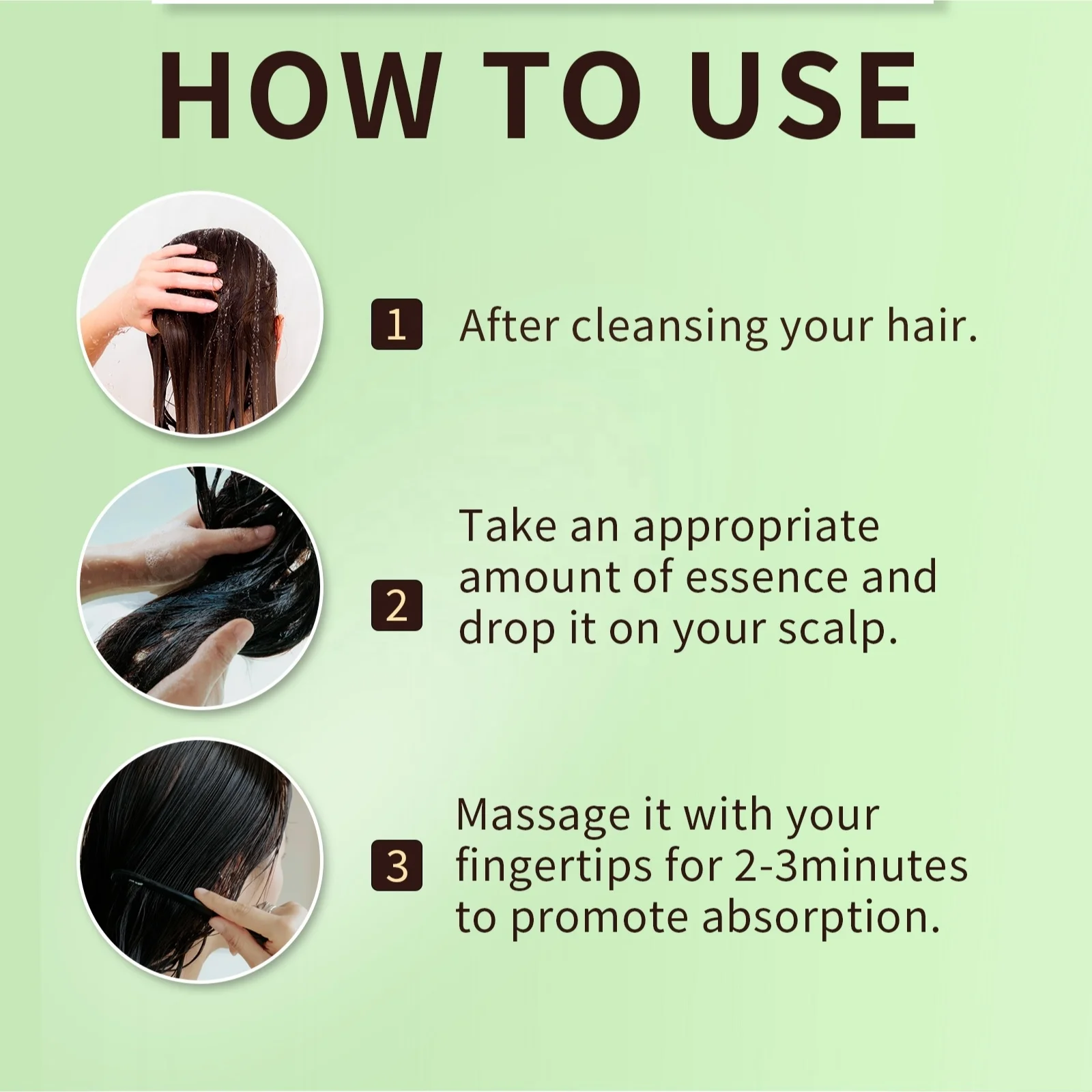 HOW TO USE

1 After cleansing your hair.

2 Take an appropriate amount of essence and drop it on your scalp.

3 Massage it with your fingertips for 2-3minutes to promote absorption.