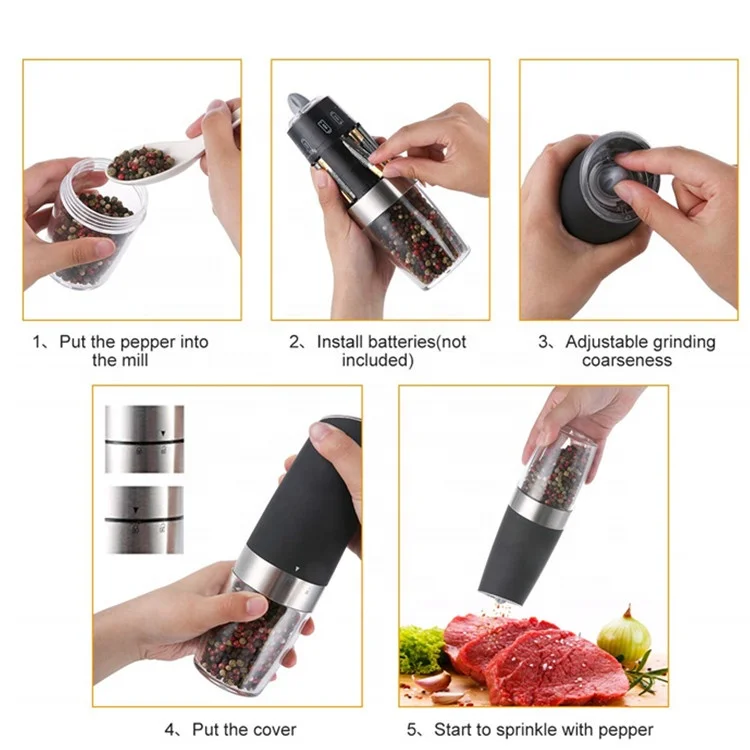 1、Put the pepper into the mill

2、Install batteries(not included)

3、Adjustable grinding coarseness

4、Put the cover

5、Start to sprinkle with pepper