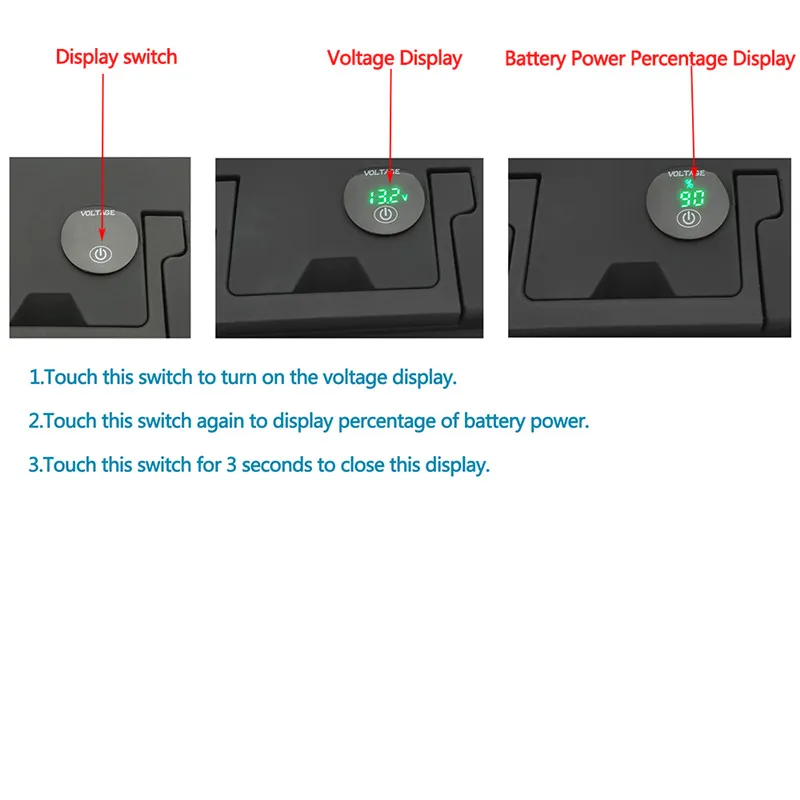 Display switch

Voltage Display

Battery Power Percentage Display

VOLTAGE

VOLTAGE

13.2 V

VOLTAGE

%

90

1.Touch this switch to turn on the voltage display.

2.Touch this switch again to display percentage of battery power.

3.Touch this switch for 3 seconds to close this display.