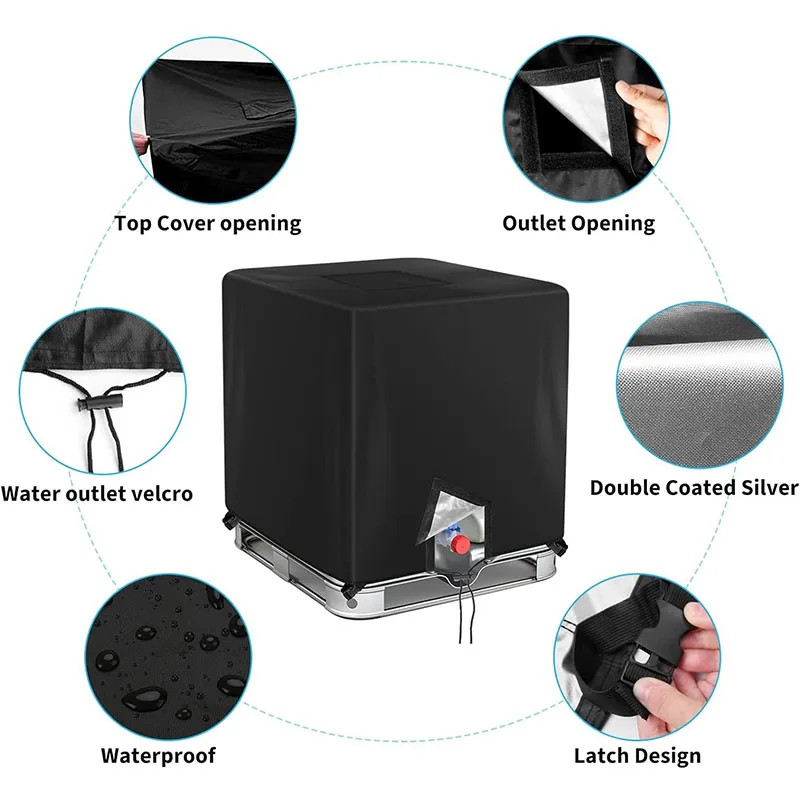 Top Cover opening

Outlet Opening

Water outlet velcro

Double Coated Silver

Waterproof

Latch Design