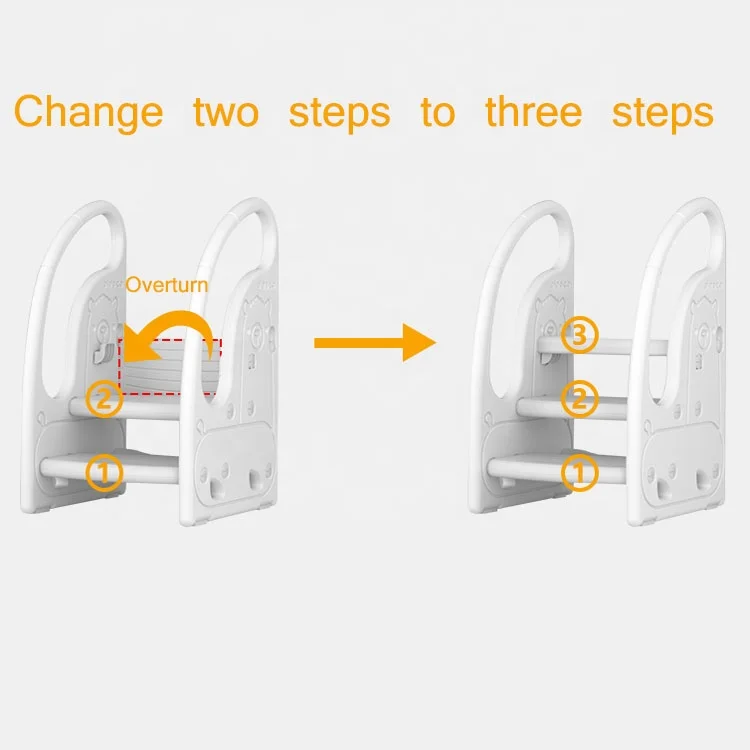 Change two steps to three steps

Overturn

②

①

③

②

①